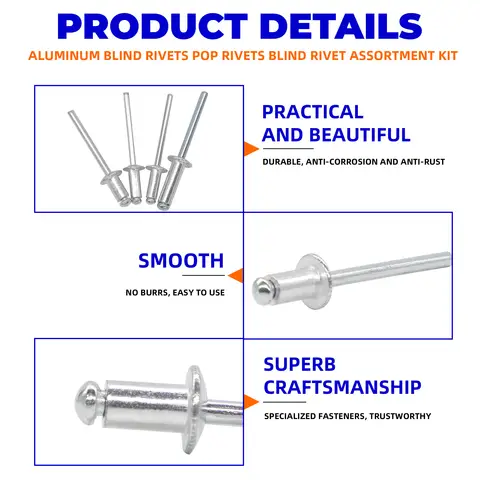 PRODUCT DETAILS

ALUMINUM BLIND RIVETS POP RIVETS BLIND RIVET ASSORTMENT KIT

PRACTICAL AND BEAUTIFUL

DURABLE, ANTI-CORROSION AND ANTI-RUST

SMOOTH

NO BURRS, EASY TO USE

SUPERB CRAFTSMANSHIP

SPECIALIZED FASTENERS, TRUSTWORTHY