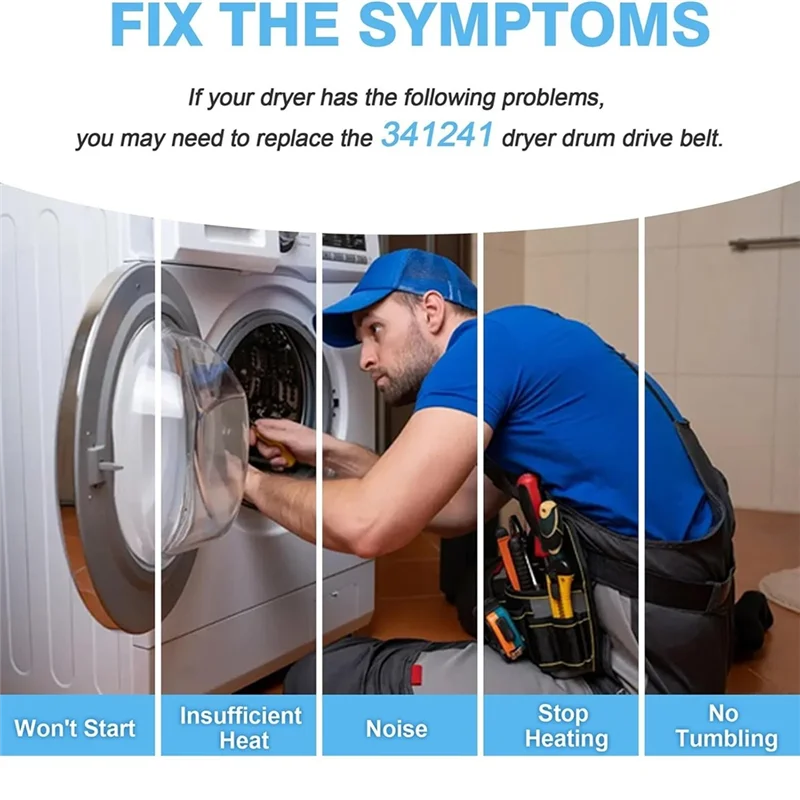 FIX THE SYMPTOMS

If your dryer has the following problems, you may need to replace the 341241 dryer drum drive belt.

Won't Start

Insufficient Heat

Noise

Stop Heating

No Tumbling