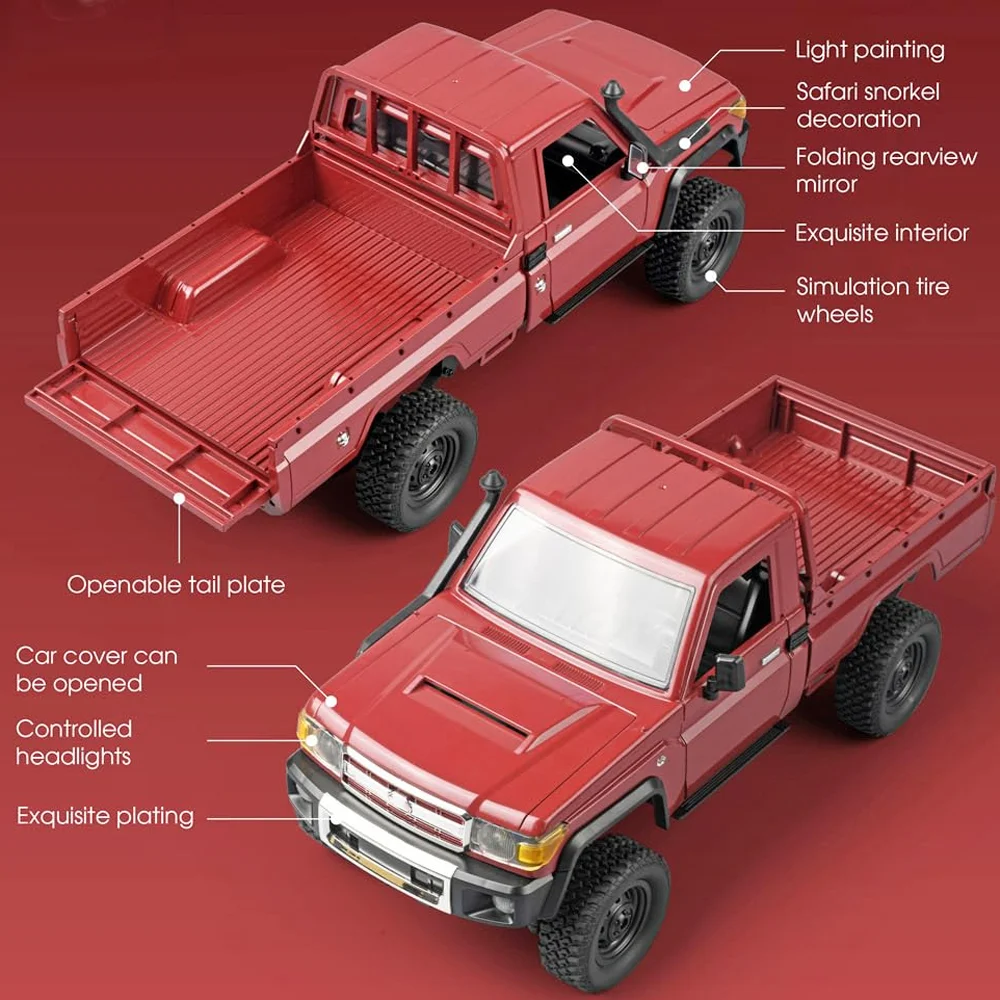 Light painting

Safari snorkel decoration

Folding rearview mirror

Exquisite interior

Simulation tire wheels

Openable tail plate

Car cover can be opened

Controlled headlights

Exquisite plating