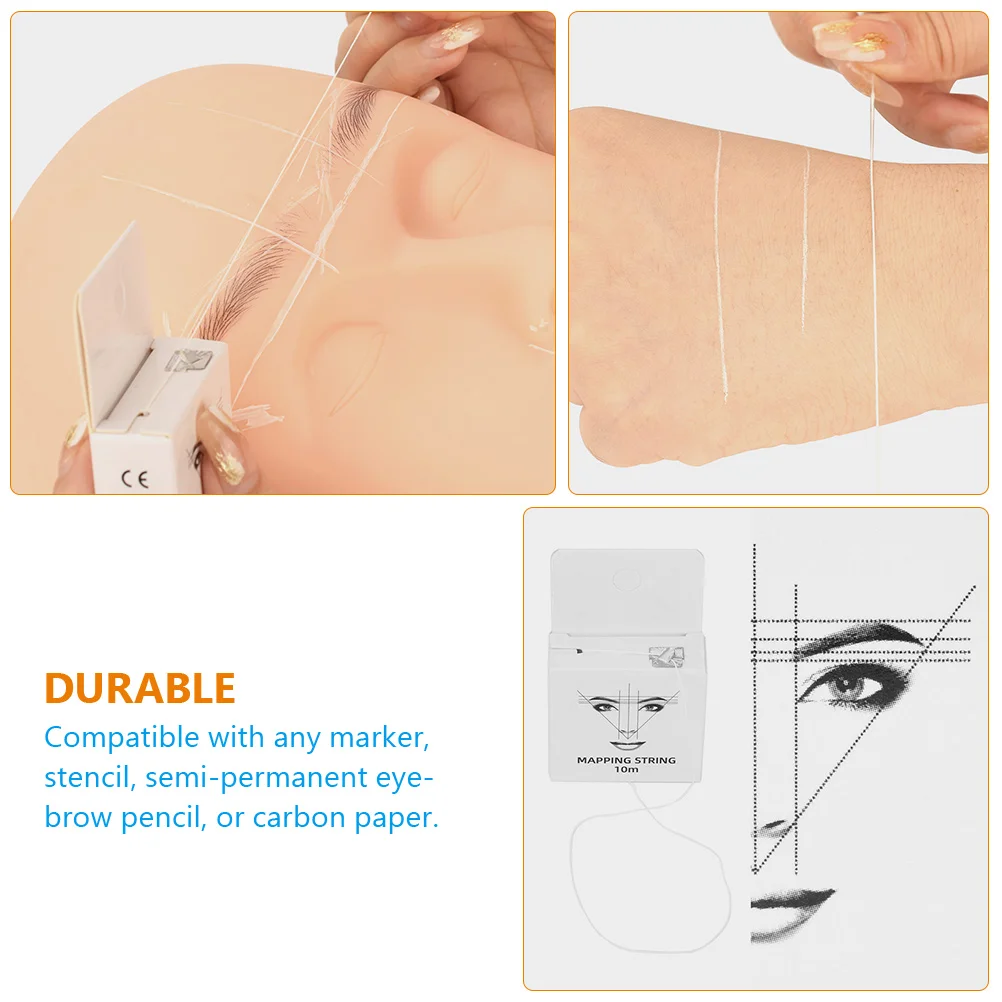 CE

DURABLE

Compatible with any marker, stencil, semi-permanent eyebrow pencil, or carbon paper.

MAPPING STRING
10m