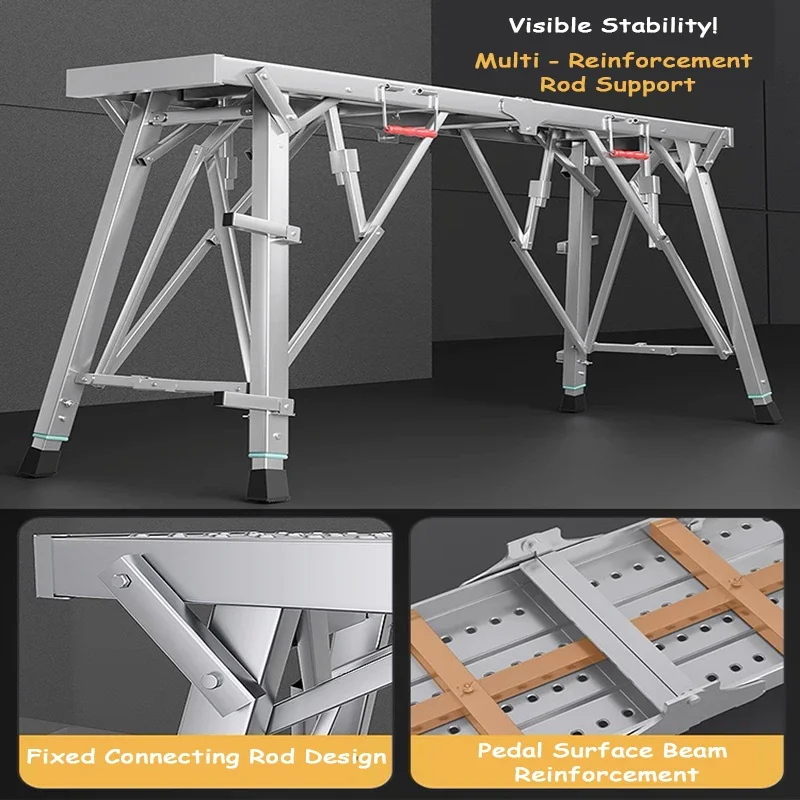 Visible Stability!

Multi - Reinforcement Rod Support

Fixed Connecting Rod Design

Pedal Surface Beam Reinforcement