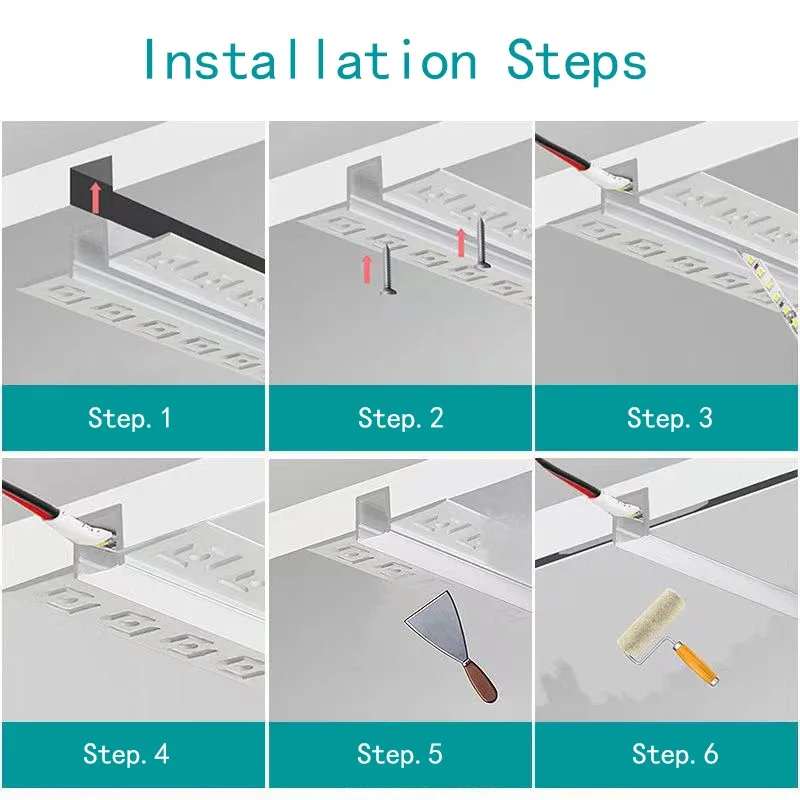 Installation Steps

Step. 1

Step. 2

Step. 3

Step. 4

Step. 5

Step. 6