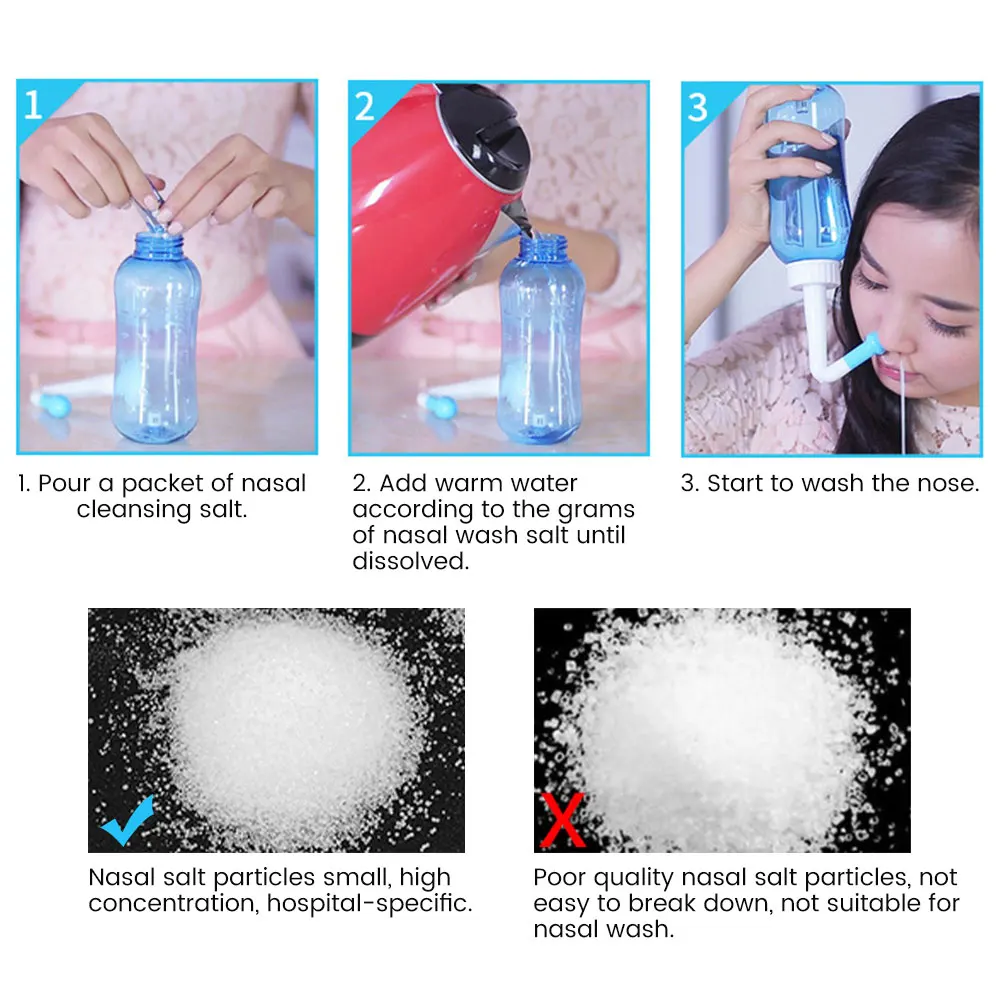 1

2

3

1. Pour a packet of nasal cleansing salt.

2. Add warm water according to the grams of nasal wash salt until dissolved.

3. Start to wash the nose.

Nasal salt particles small, high concentration, hospital-specific.

Poor quality nasal salt particles, not easy to break down, not suitable for nasal wash.