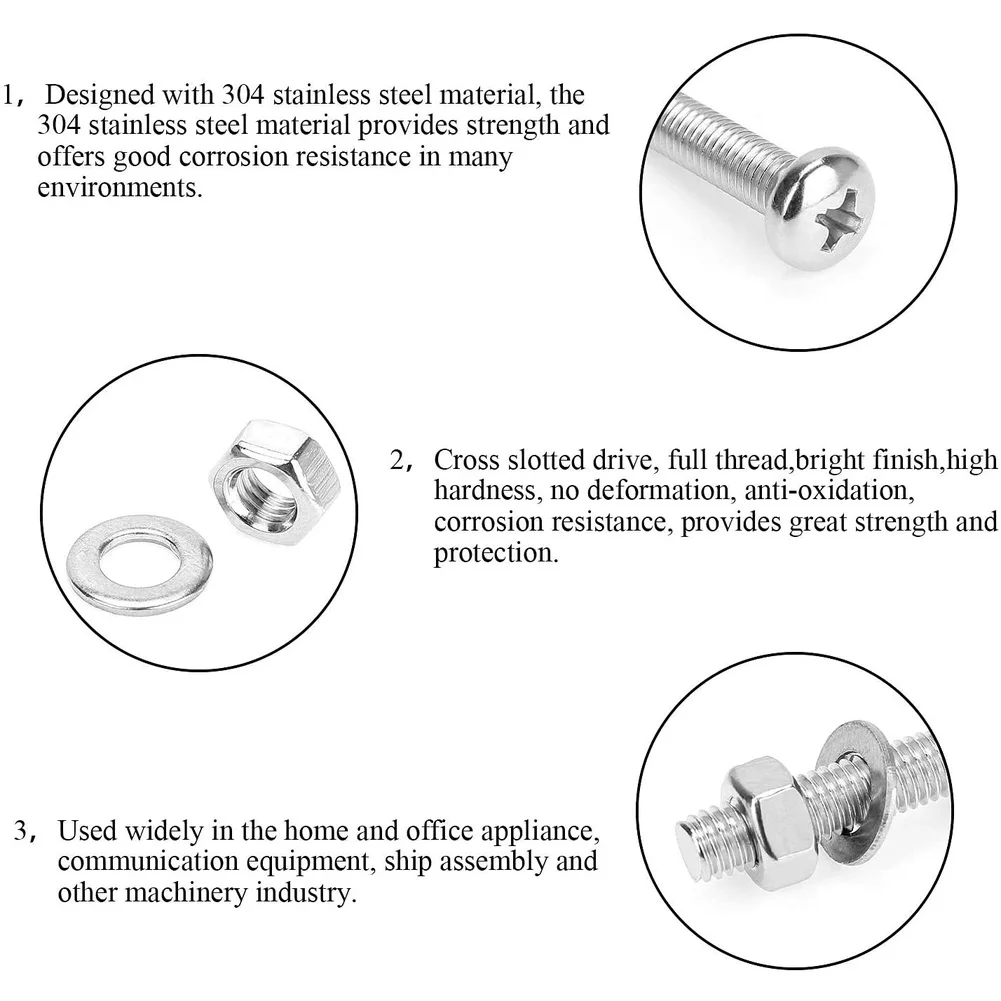 1， Designed with 304 stainless steel material, the 304 stainless steel material provides strength and offers good corrosion resistance in many environments.

2， Cross slotted drive, full thread,bright finish,high hardness, no deformation, anti-oxidation, corrosion resistance, provides great strength and protection.

3， Used widely in the home and office appliance, communication equipment, ship assembly and other machinery industry.