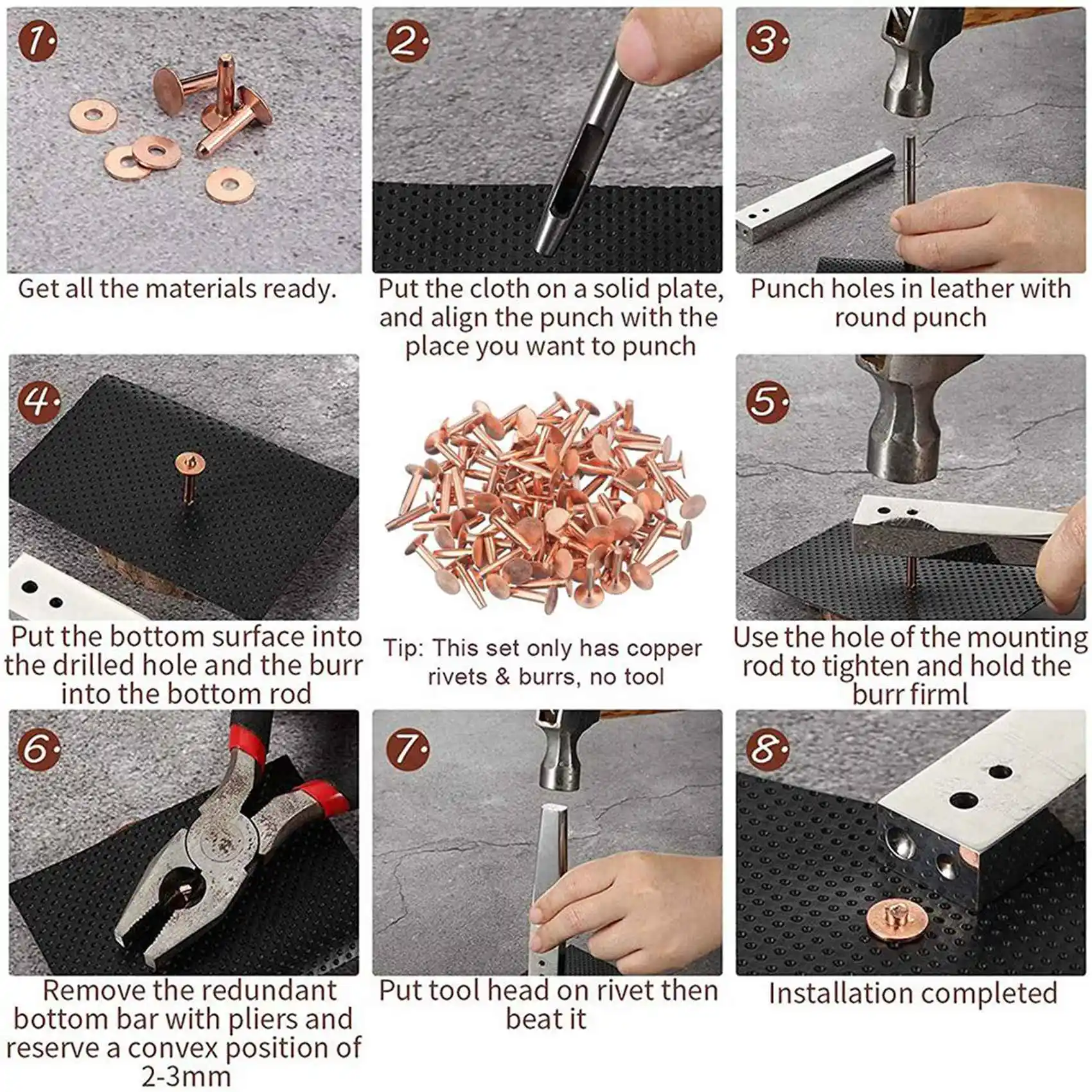 1.
Get all the materials ready.

2.
Put the cloth on a solid plate, and align the punch with the place you want to punch

3.
Punch holes in leather with round punch

4.
Put the bottom surface into the drilled hole and the burr into the bottom rod

Tip: This set only has copper rivets & burrs, no tool

5.
Use the hole of the mounting rod to tighten and hold the burr firml

6.
Remove the redundant bottom bar with pliers and reserve a convex position of 2-3mm

7.
Put tool head on rivet then beat it

8.
Installation completed