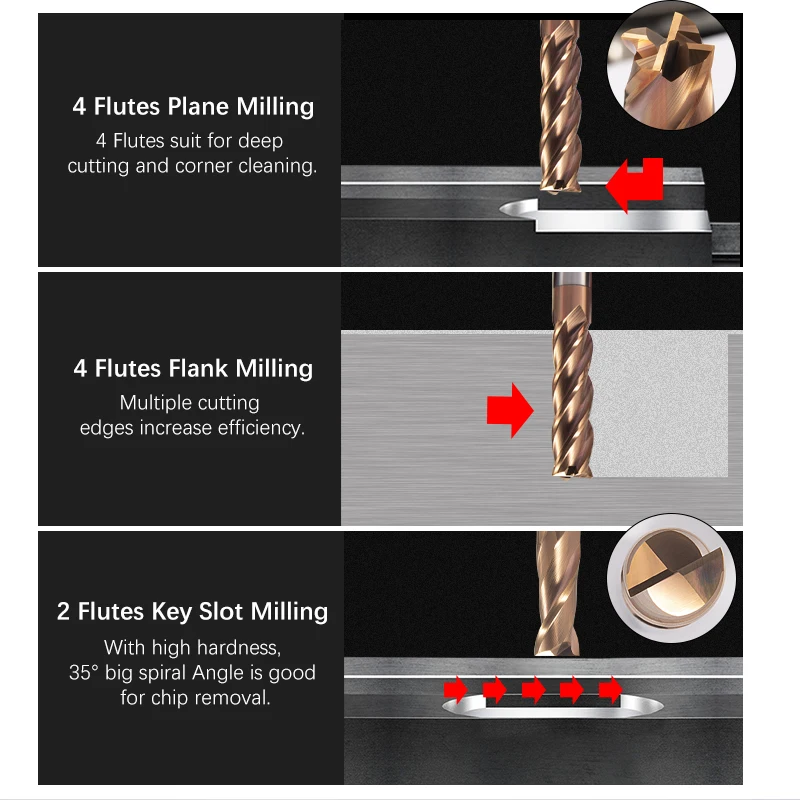 4 Flutes Plane Milling

4 Flutes suit for deep cutting and corner cleaning.

4 Flutes Flank Milling

Multiple cutting edges increase efficiency.

2 Flutes Key Slot Milling

With high hardness, 35° big spiral Angle is good for chip removal.