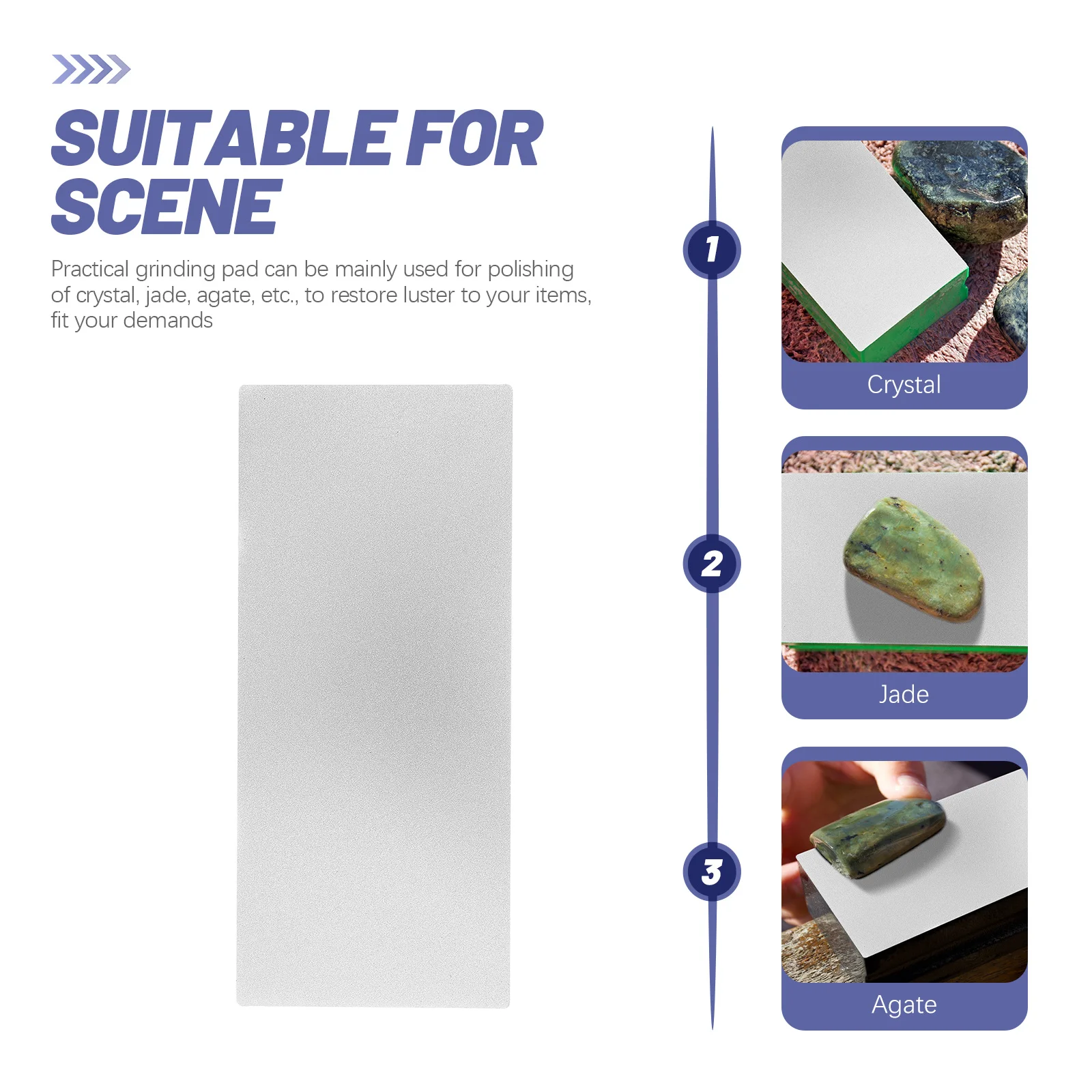 SUITABLE FOR SCENE

Practical grinding pad can be mainly used for polishing of crystal, jade, agate, etc., to restore luster to your items, fit your demands

1

Crystal

2

Jade

3

Agate