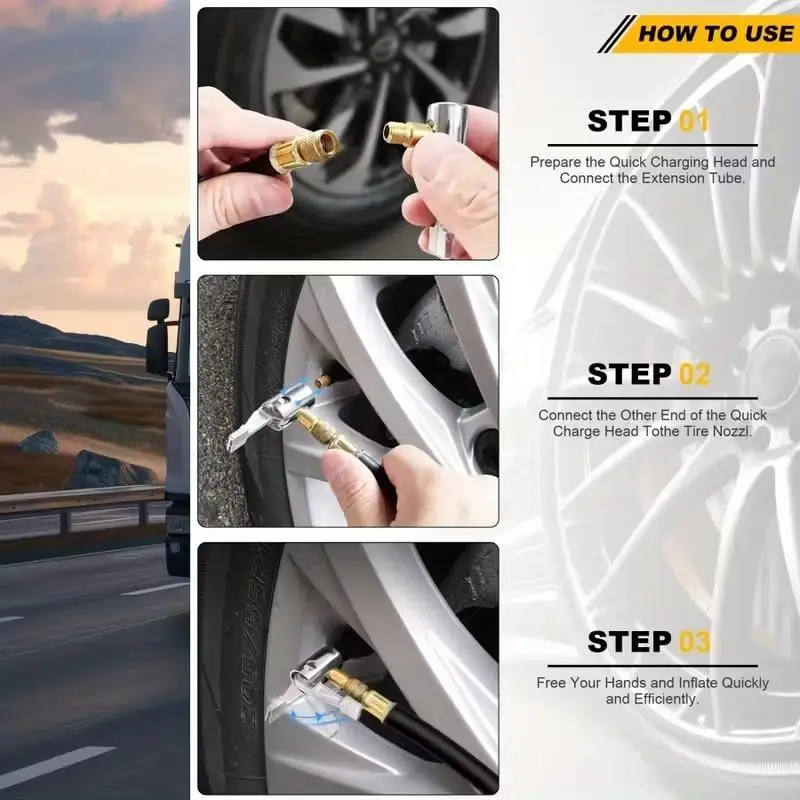 HOW TO USE

STEP 01

Prepare the Quick Charging Head and Connect the Extension Tube.

STEP 02

Connect the Other End of the Quick Charge Head Tothe Tire Nozzl.

STEP 03

Free Your Hands and Inflate Quickly and Efficiently.