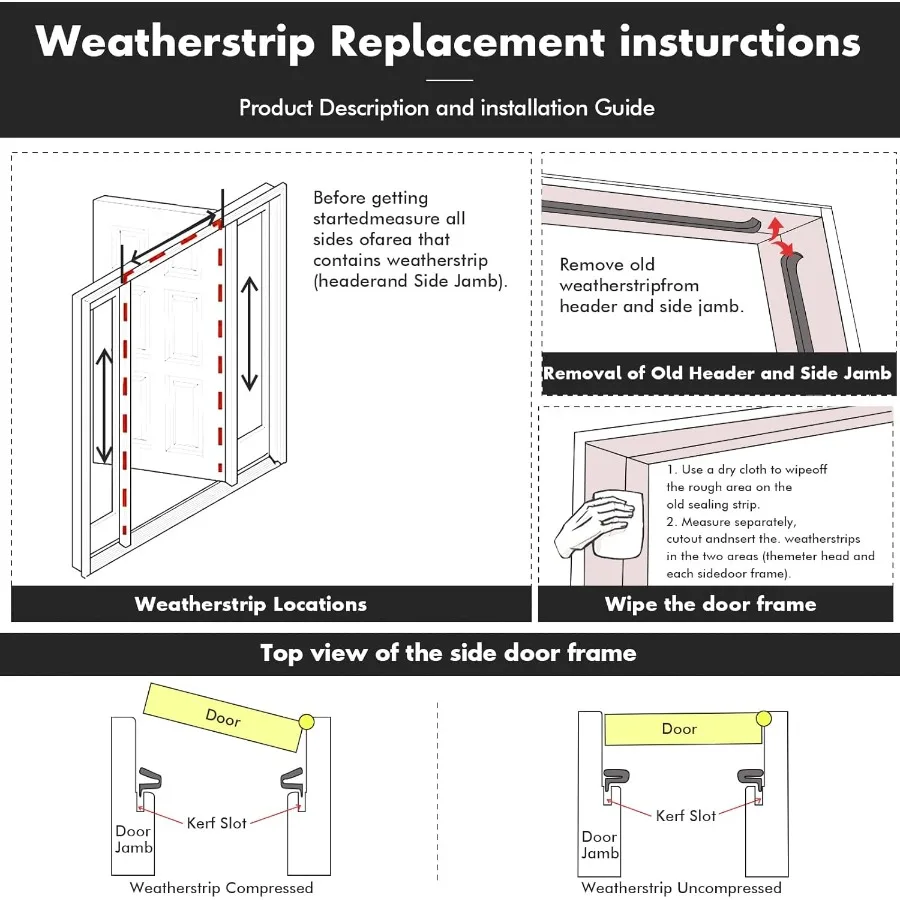 Weatherstrip Replacement insturctions

Product Description and installation Guide

Before getting startedmeasure all sides ofarea that contains weatherstrip (headerand Side Jamb).

Weatherstrip Locations

Remove old weatherstripfrom header and side jamb.

Removal of Old Header and Side Jamb

1. Use a dry cloth to wipeoff the rough area on the old sealing strip.
2. Measure separately, cutout andnsert the. weatherstrips in the two areas (themeter head and each sidedoor frame).

Wipe the door frame

Top view of the side door frame

Door

Kerf Slot

Door Jamb

Weatherstrip Compressed

Door

Kerf Slot

Door Jamb

Weatherstrip Uncompressed