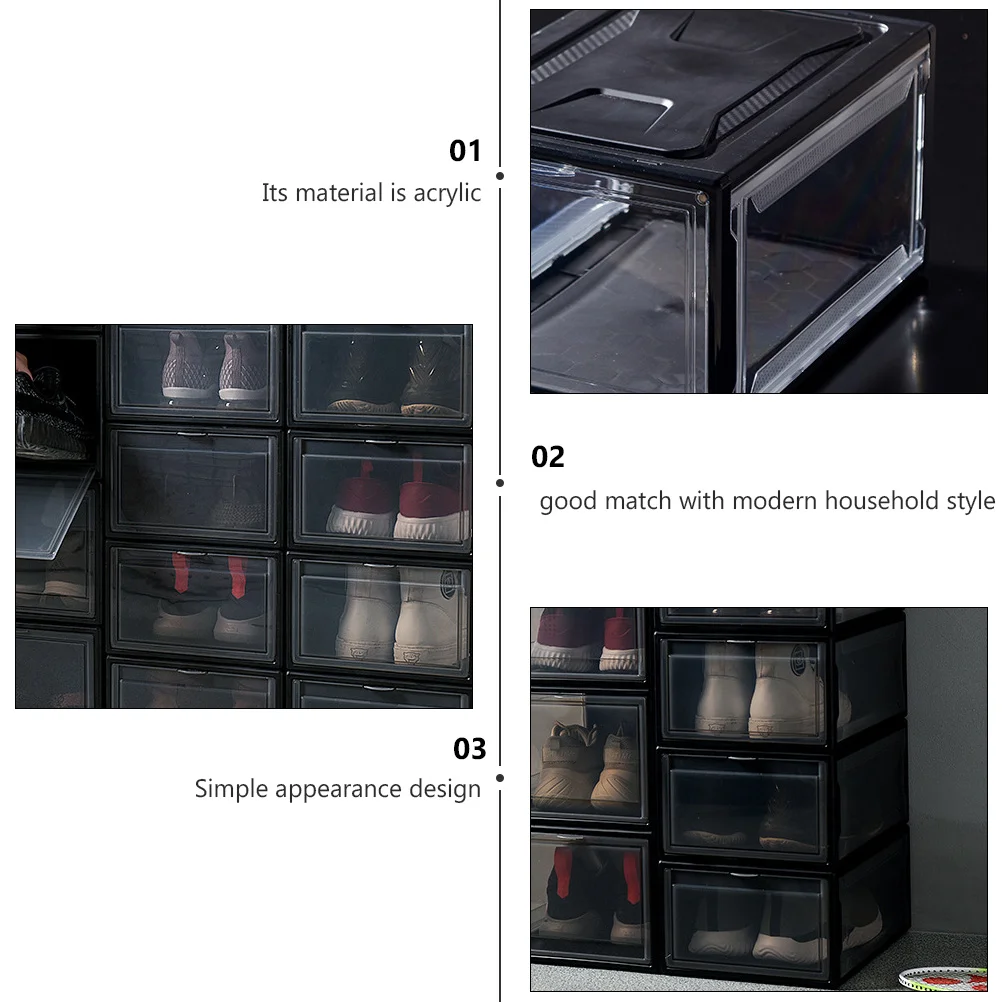 01
Its material is acrylic

02
good match with modern household style

03
Simple appearance design