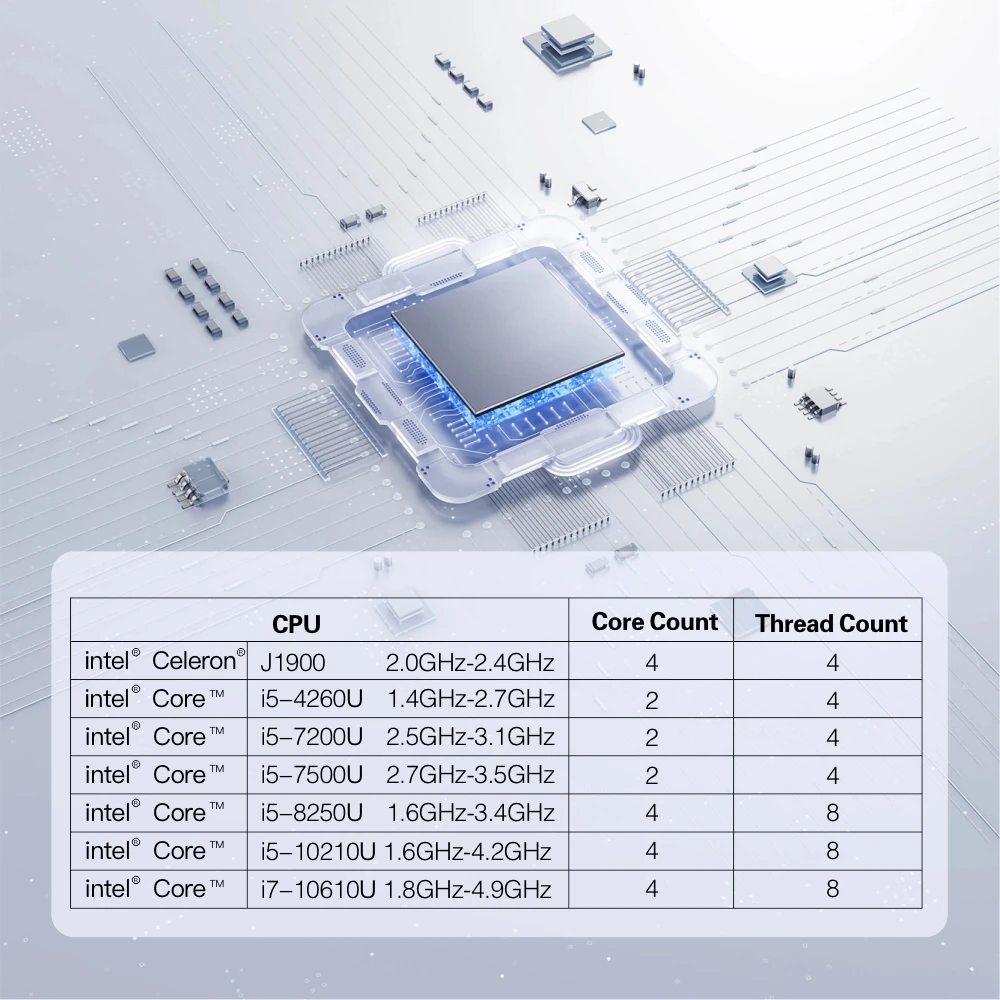 | CPU | | Core Count | Thread Count |
|---|---|---|---|
| intel® Celeron® | J1900 2.0GHz-2.4GHz | 4 | 4 |
| intel® Core™ | i5–4260U 1.4GHz-2.7GHz | 2 | 4 |
| intel® Core™ | i5–7200U 2.5GHz-3.1GHz | 2 | 4 |
| intel® Core™ | i5–7500U 2.7GHz-3.5GHz | 2 | 4 |
| intel® Core™ | i5–8250U 1.6GHz-3.4GHz | 4 | 8 |
| intel® Core™ | i5–10210U 1.6GHz-4.2GHz | 4 | 8 |
| intel® Core™ | i7–10610U 1.8GHz-4.9GHz | 4 | 8 |