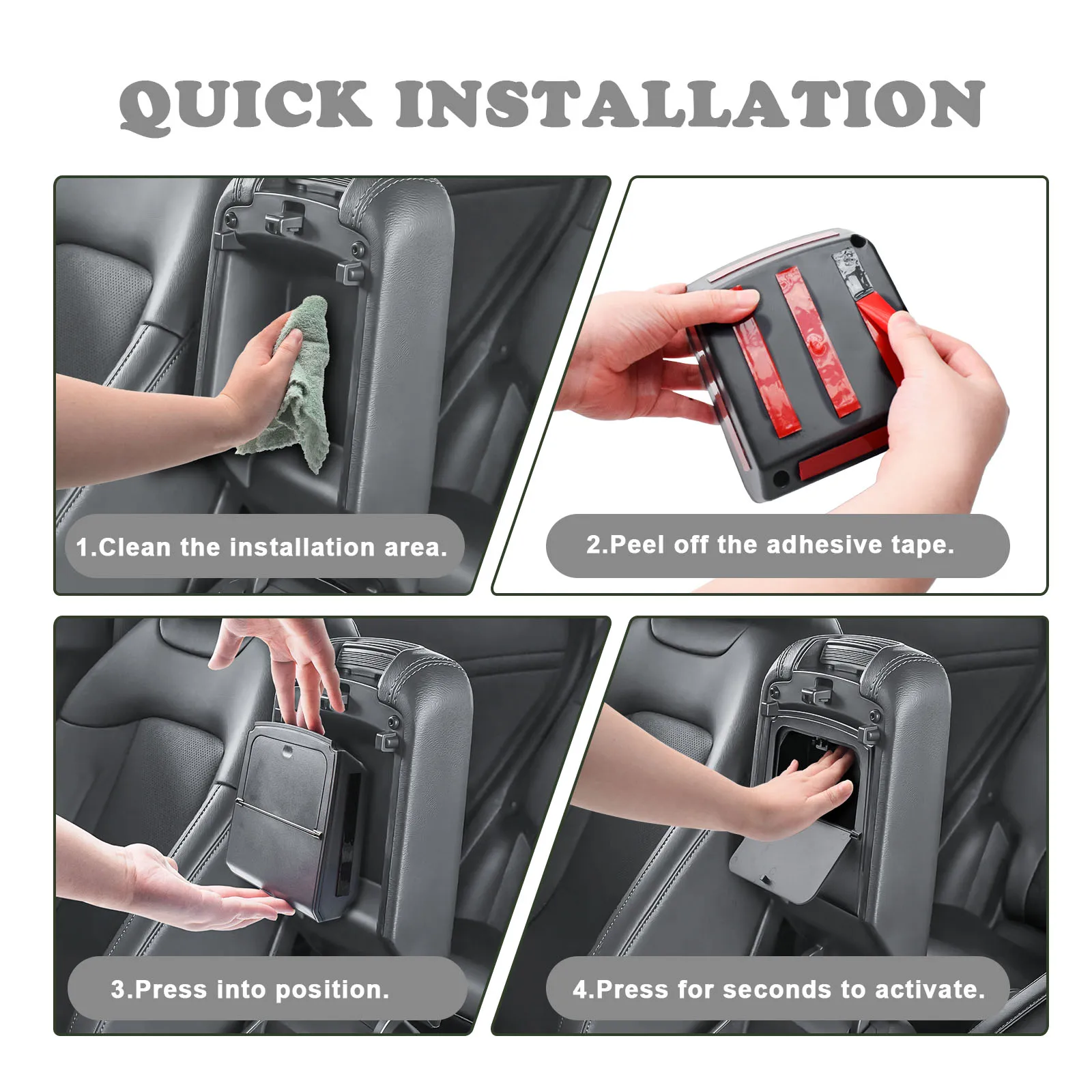 QUICK INSTALLATION

1.Clean the installation area.

2.Peel off the adhesive tape.

3.Press into position.

4.Press for seconds to activate.