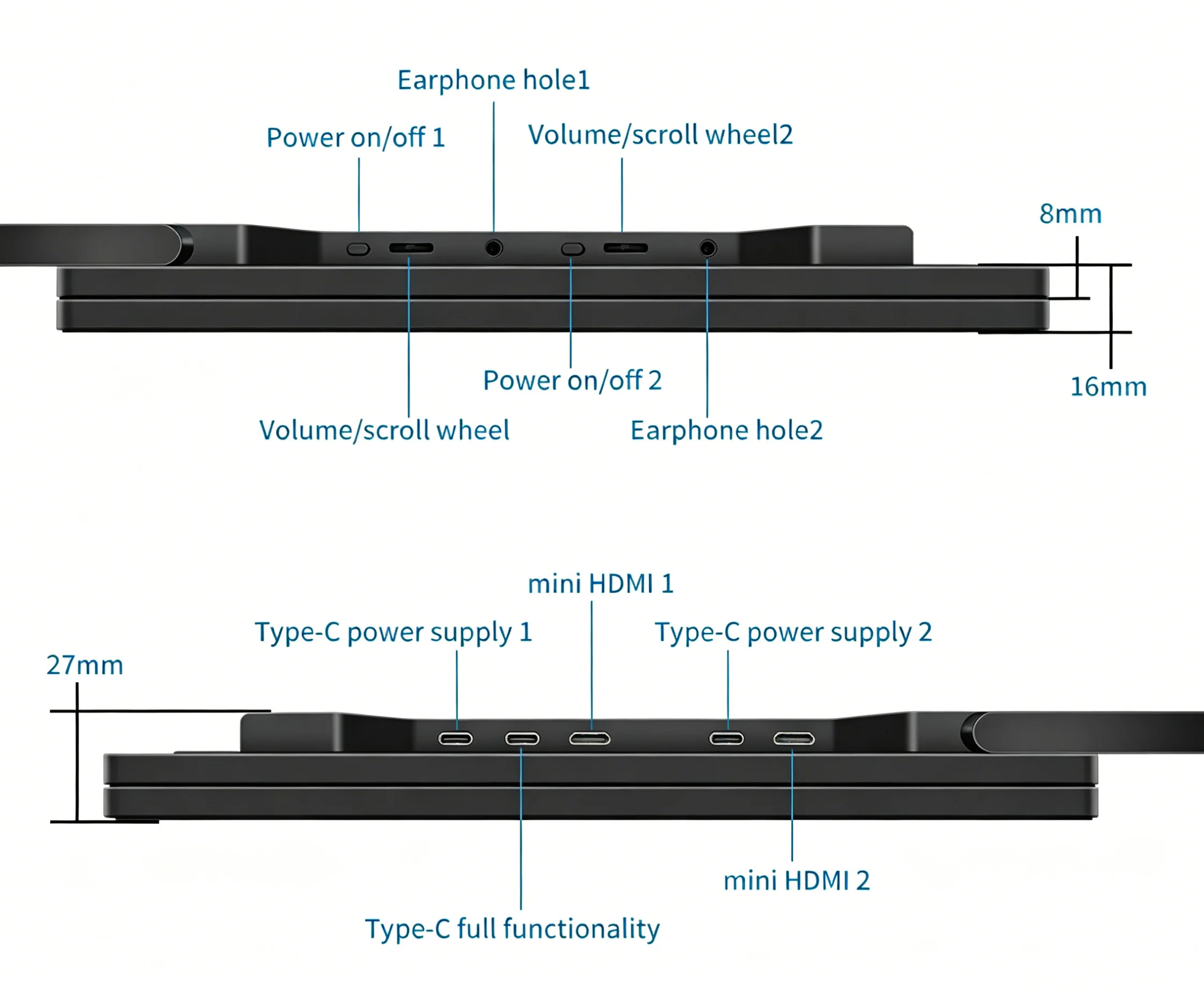 Earphone hole1

Power on/off 1

Volume/scroll wheel2

8mm

Power on/off 2

16mm

Volume/scroll wheel

Earphone hole2

mini HDMI 1

Type-C power supply 1

Type-C power supply 2

27mm

mini HDMI 2

Type-C full functionality