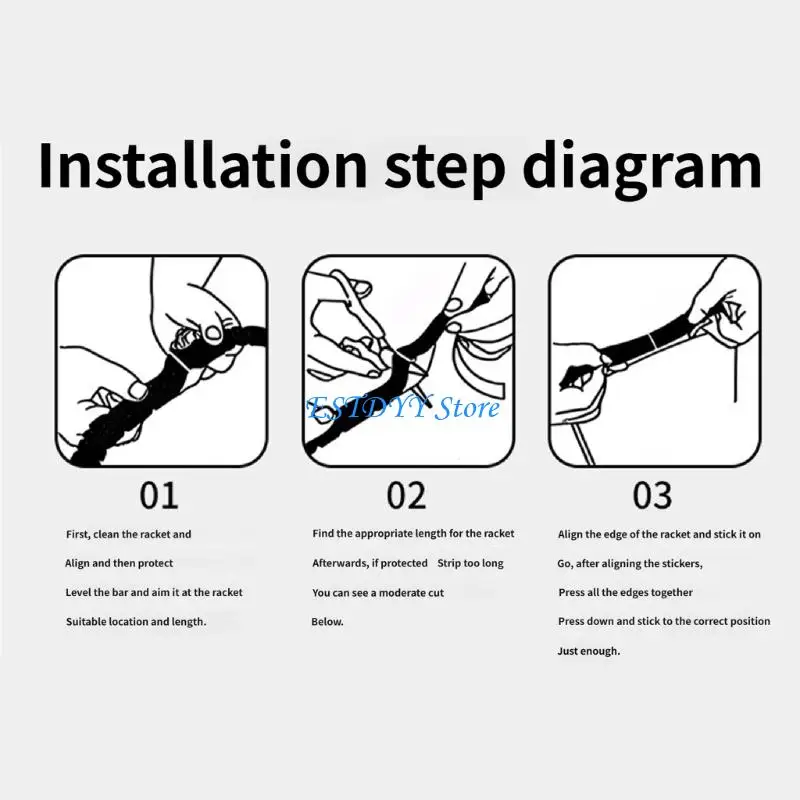 Installation step diagram

ESTDYY Store

01

First, clean the racket and

Align and then protect

Level the bar and aim it at the racket

Suitable location and length.

02

Find the appropriate length for the racket

Afterwards, if protected Strip too long

You can see a moderate cut

Below.

03

Align the edge of the racket and stick it on

Go, after aligning the stickers,

Press all the edges together

Press down and stick to the correct position

Just enough.