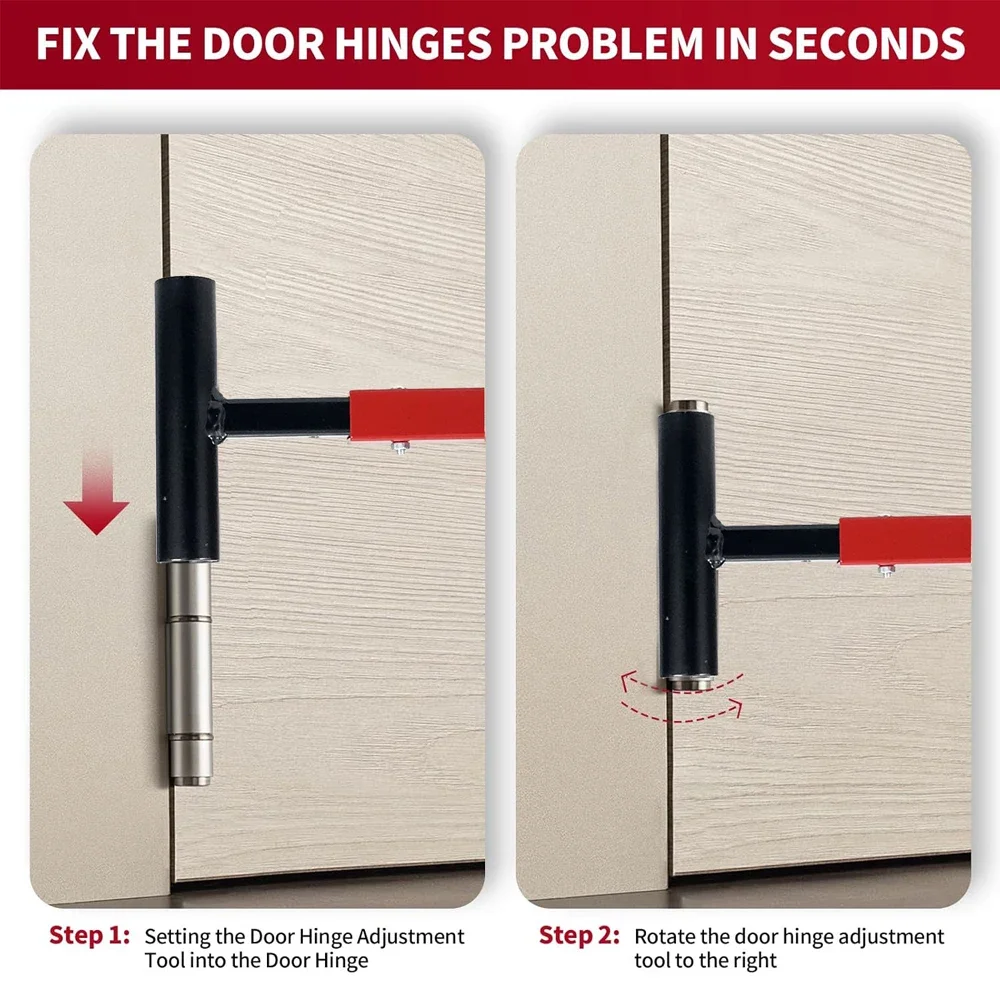 FIX THE DOOR HINGES PROBLEM IN SECONDS

Step 1: Setting the Door Hinge Adjustment Tool into the Door Hinge

Step 2: Rotate the door hinge adjustment tool to the right