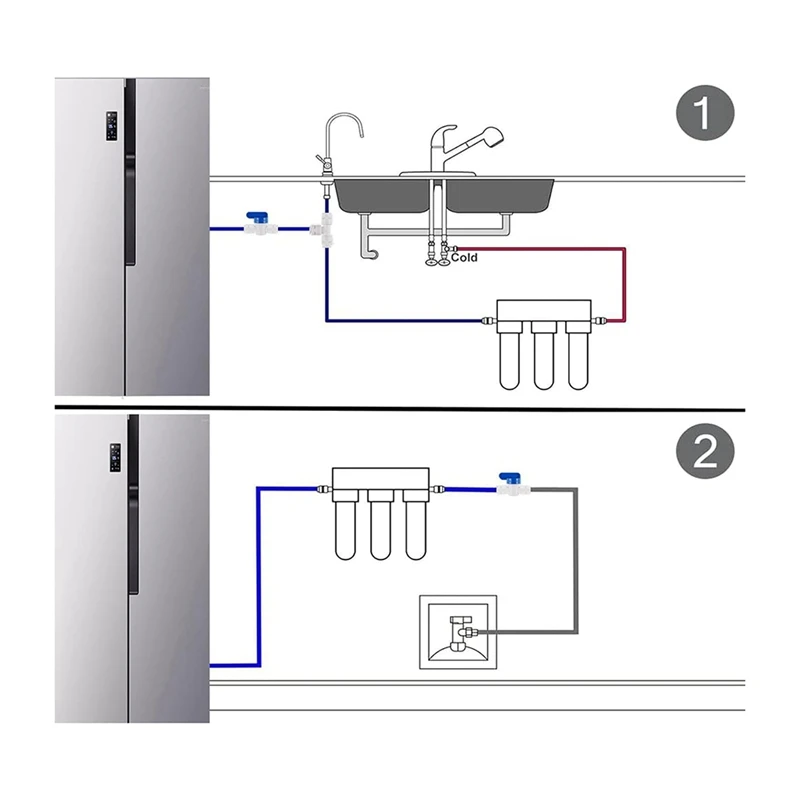 1

Cold

2