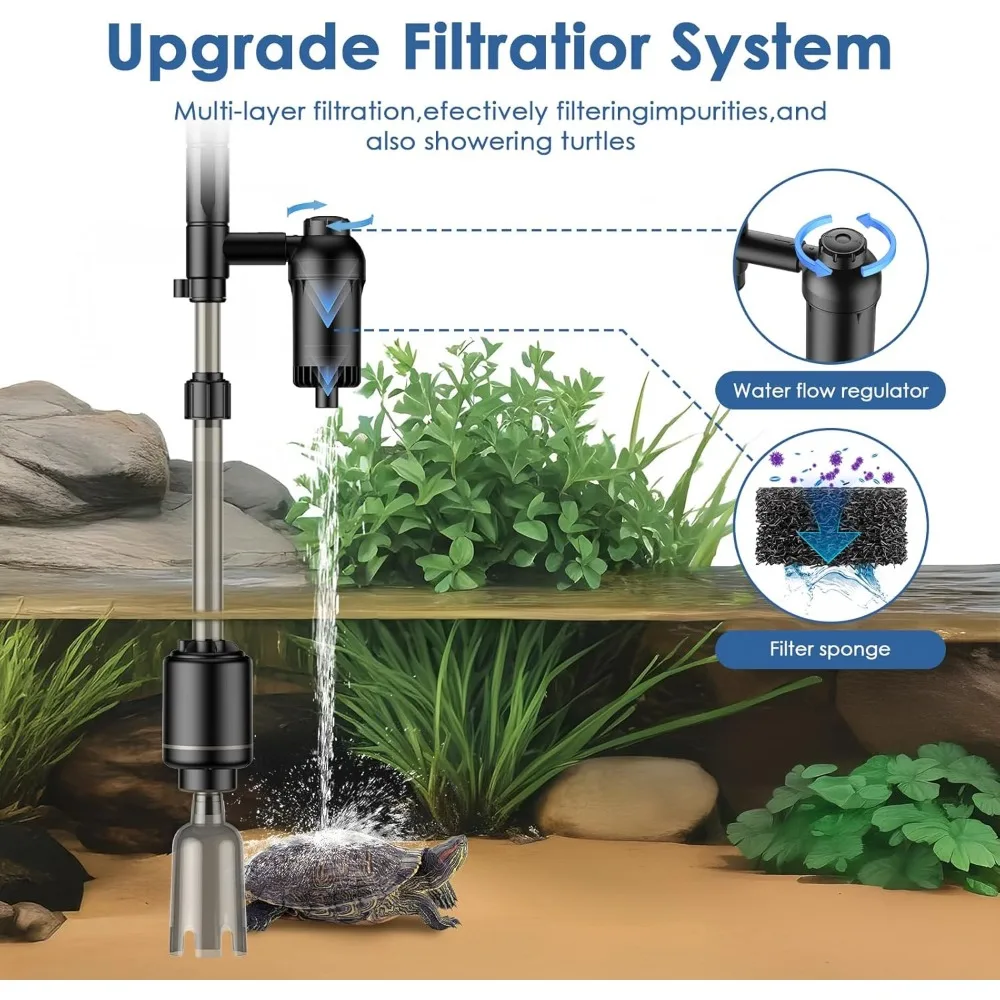 Upgrade Filtratior System

Multi-layer filtration,efectively filteringimpurities,and also showering turtles

Water flow regulator

Filter sponge