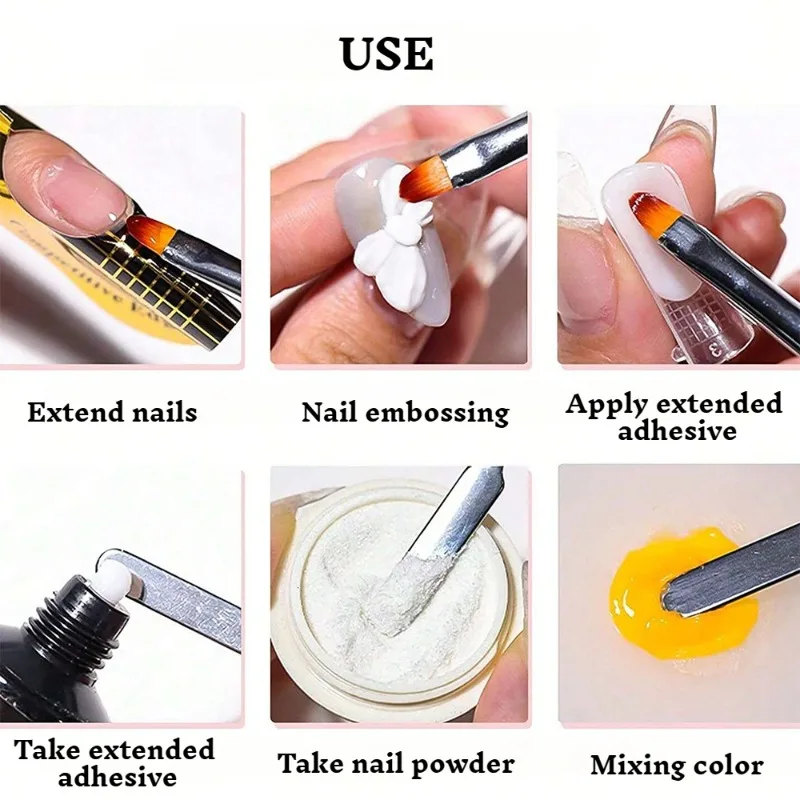 USE

Extend nails

Nail embossing

Apply extended adhesive

Take extended adhesive

Take nail powder

Mixing color