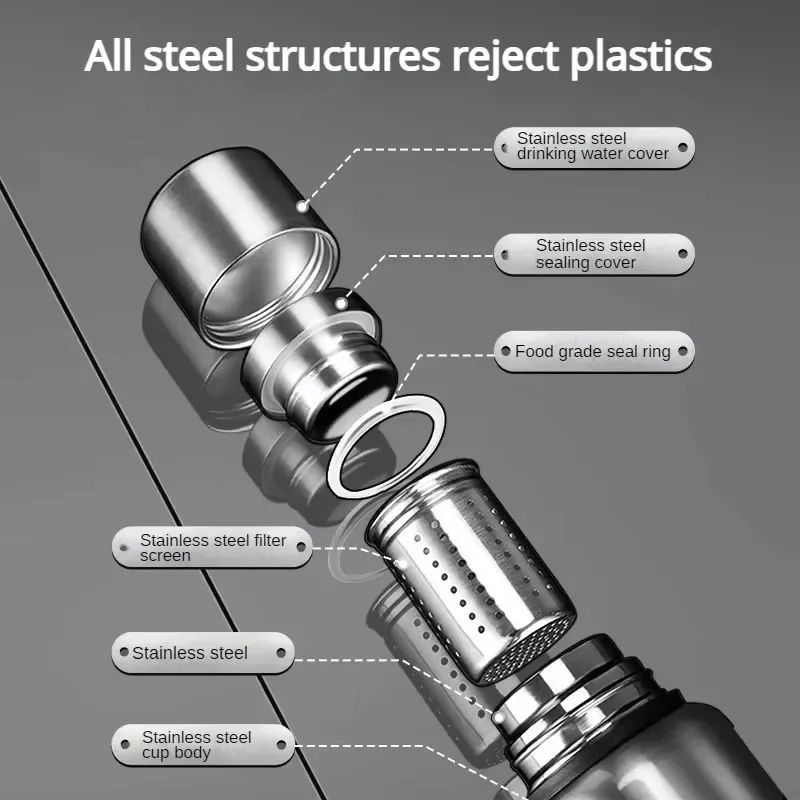 All steel structures reject plastics

Stainless steel drinking water cover

Stainless steel sealing cover

Food grade seal ring

Stainless steel filter screen

Stainless steel

Stainless steel cup body