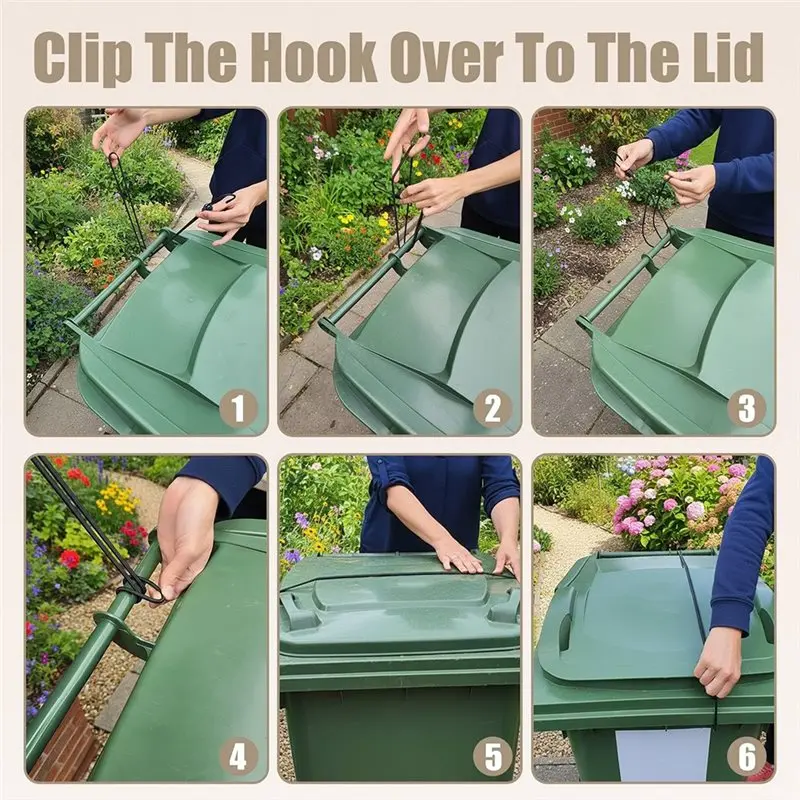 Clip The Hook Over To The Lid

1

2

3

4

5

6