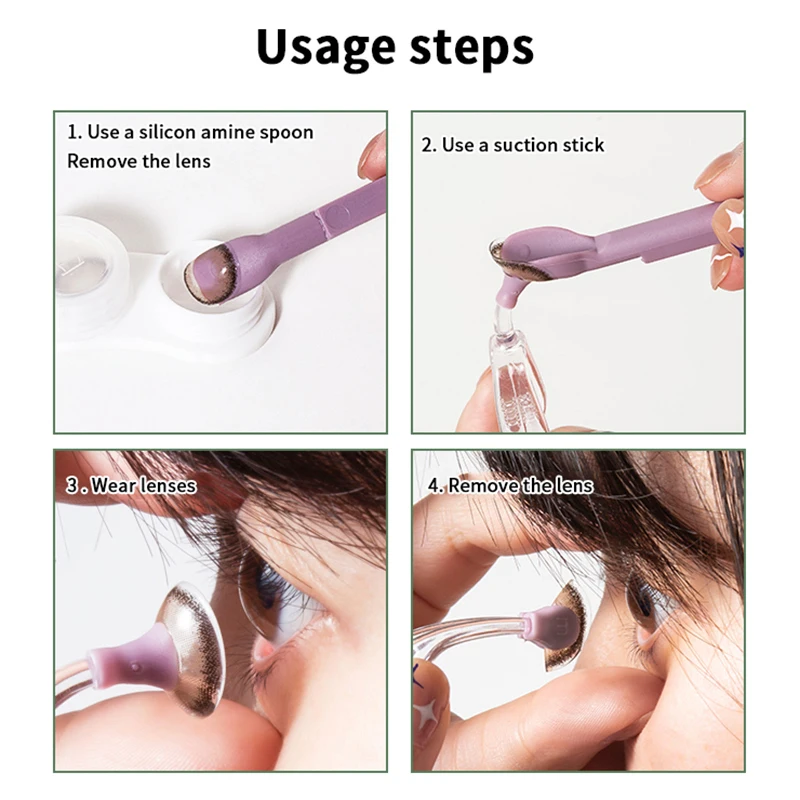 Usage steps

1. Use a silicon amine spoon
Remove the lens

2. Use a suction stick

3 . Wear lenses

4. Remove the lens