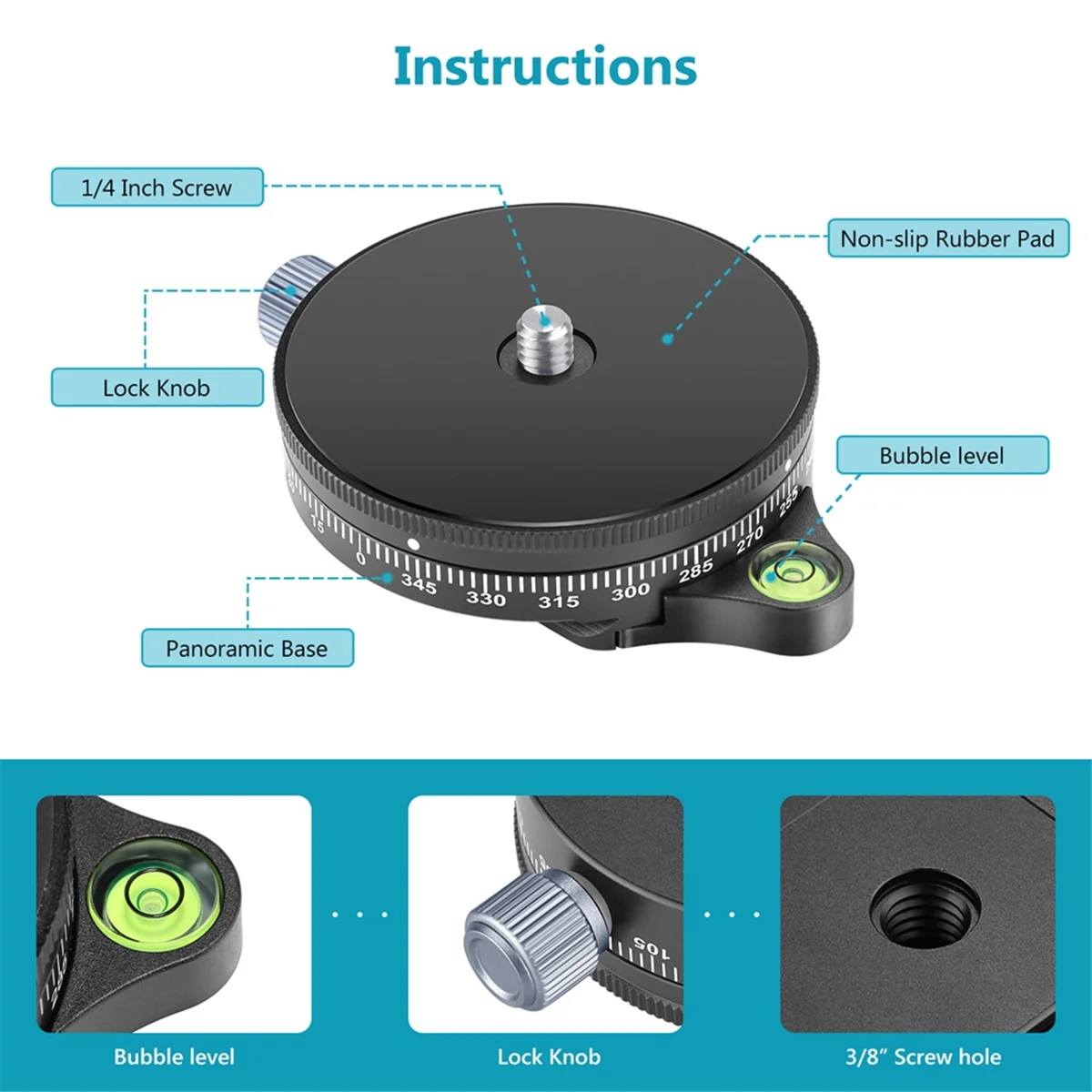 Instructions

1/4 Inch Screw

Non-slip Rubber Pad

Lock Knob

Bubble level

15 0 345 330 315 300 285 270 255

Panoramic Base

105

Bubble level

Lock Knob

3/8" Screw hole