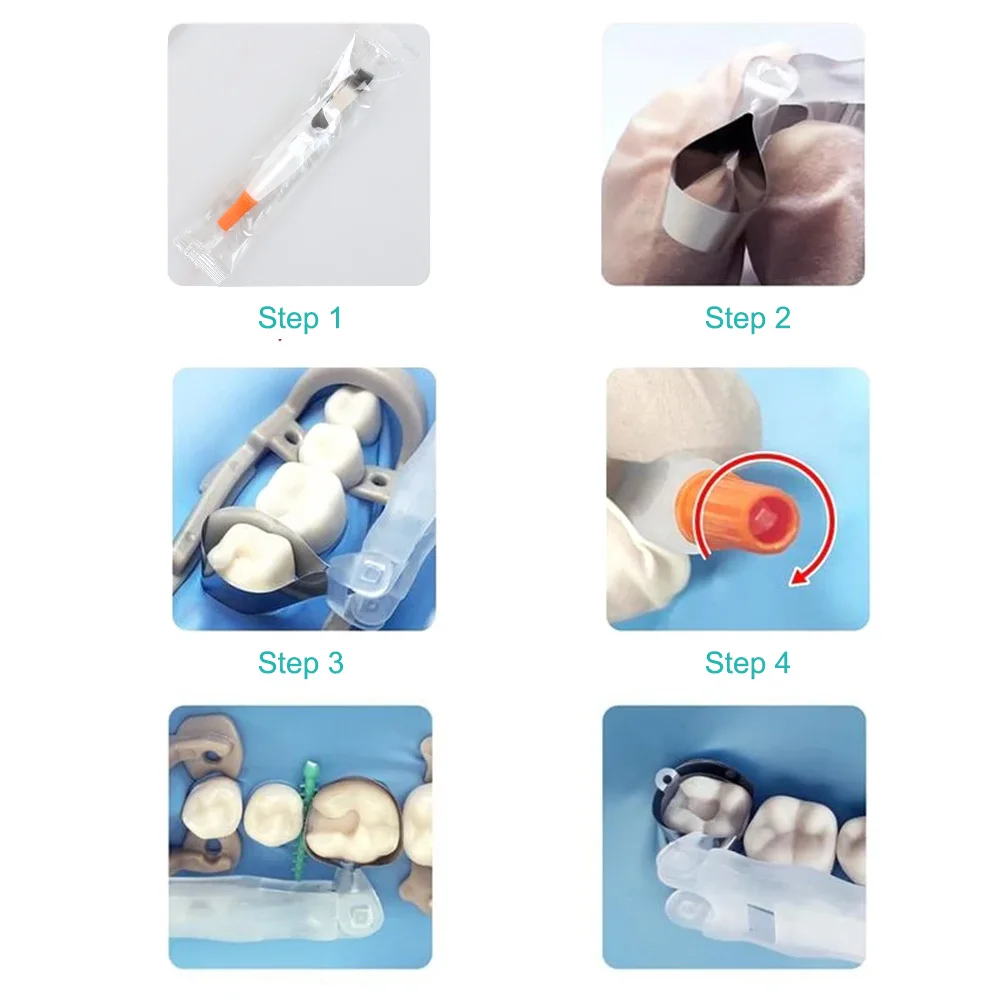 Step 1

Step 2

Step 3

Step 4