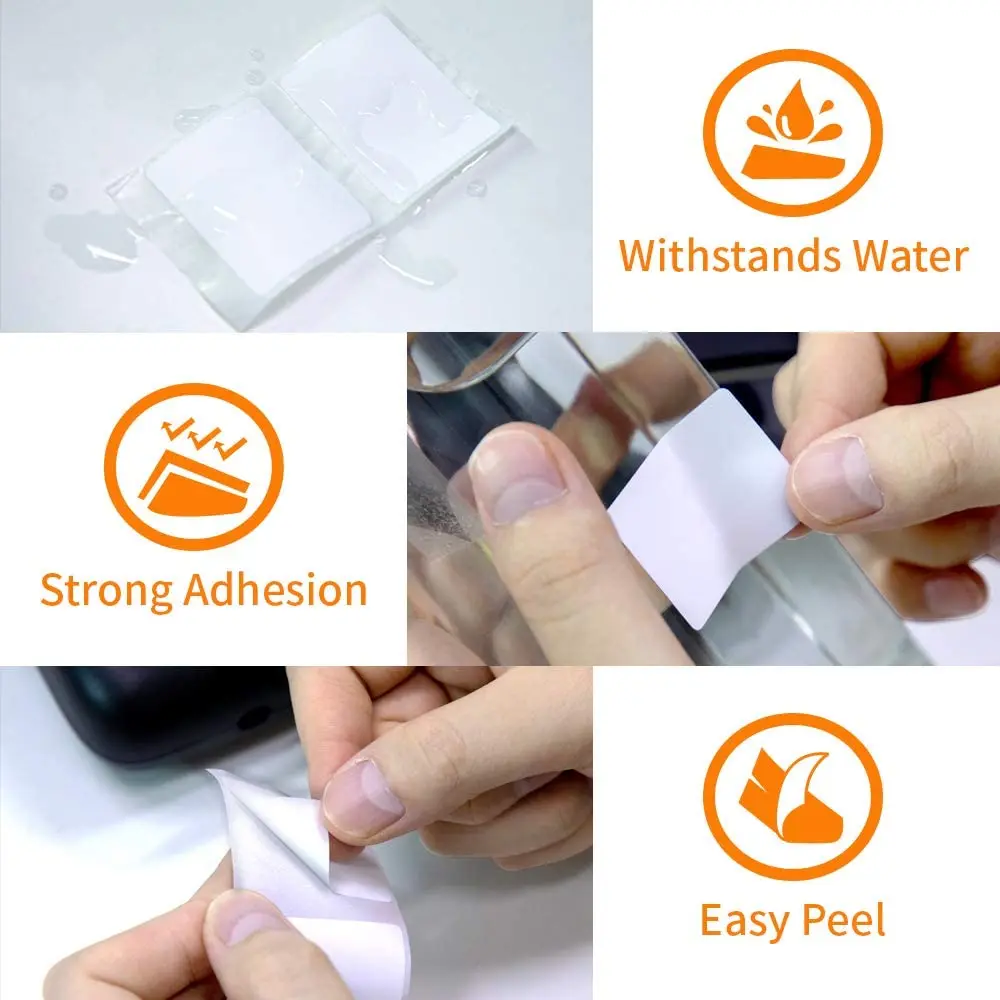 Withstands Water

Strong Adhesion

Easy Peel