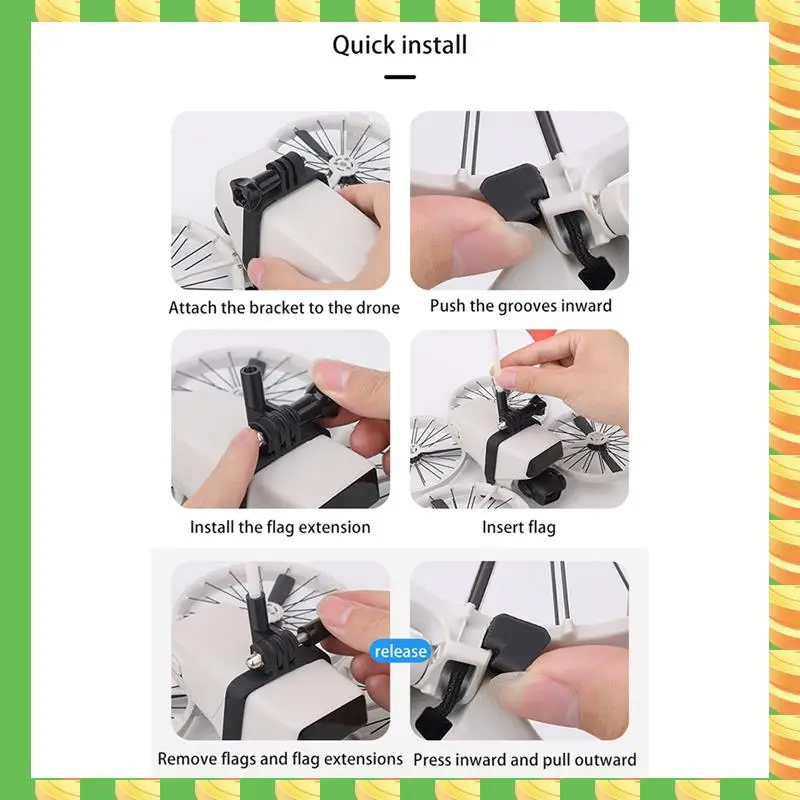 Quick install

Attach the bracket to the drone

Push the grooves inward

Install the flag extension

Insert flag

release

Remove flags and flag extensions

Press inward and pull outward