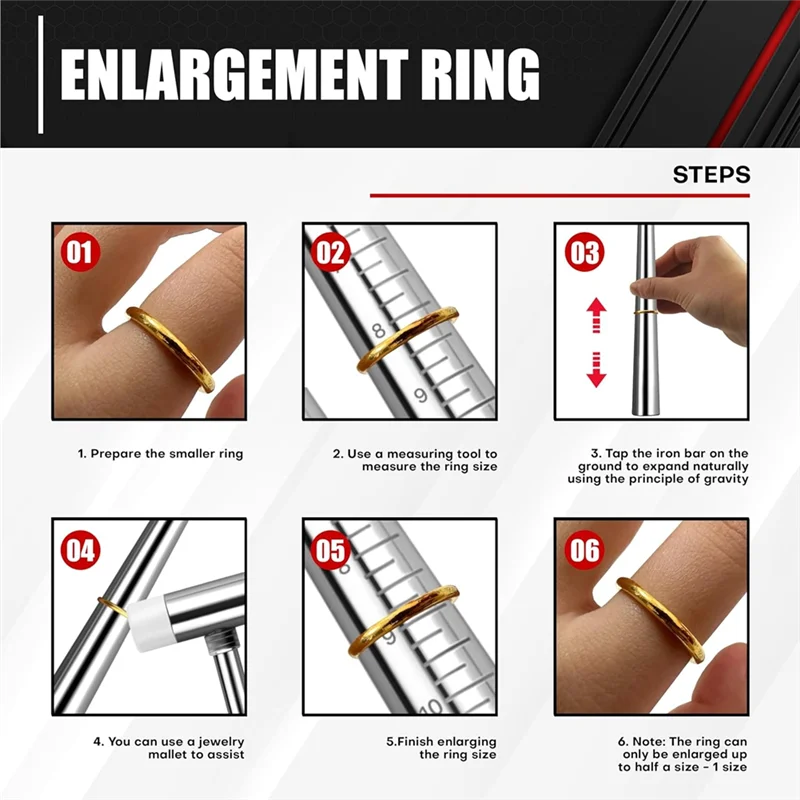 ENLARGEMENT RING

STEPS

01

02

8

9

03

1. Prepare the smaller ring

2. Use a measuring tool to measure the ring size

3. Tap the iron bar on the ground to expand naturally using the principle of gravity

04

05

8

9

10

06

4. You can use a jewelry mallet to assist

5.Finish enlarging the ring size

6. Note: The ring can only be enlarged up to half a size - 1 size