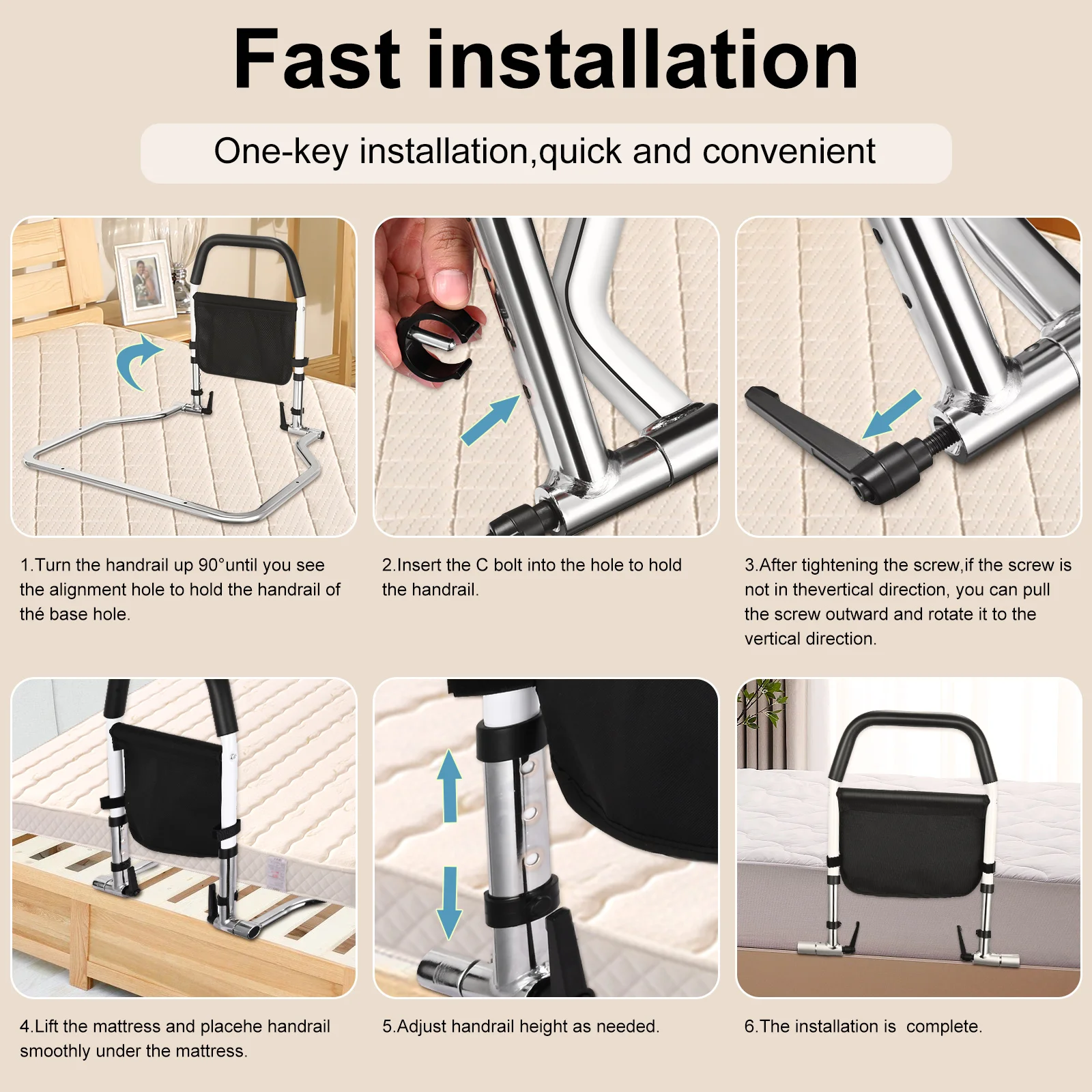 Fast installation

One-key installation,quick and convenient

1.Turn the handrail up 90°until you see the alignment hole to hold the handrail of thé base hole.

2.Insert the C bolt into the hole to hold the handrail.

3.After tightening the screw,if the screw is not in thevertical direction, you can pull the screw outward and rotate it to the vertical direction.

4.Lift the mattress and placehe handrail smoothly under the mattress.

5.Adjust handrail height as needed.

6.The installation is  complete.