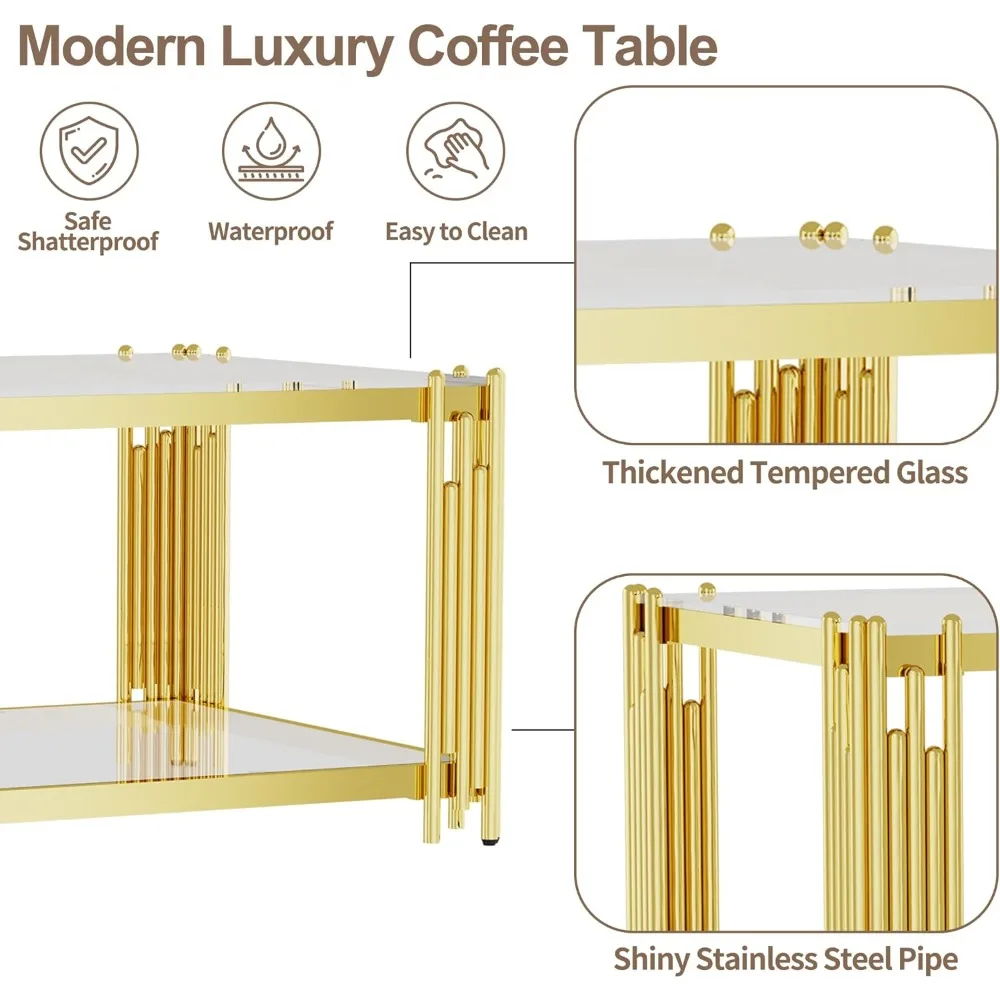 Modern Luxury Coffee Table

Safe Shatterproof

Waterproof

Easy to Clean

Thickened Tempered Glass

Shiny Stainless Steel Pipe