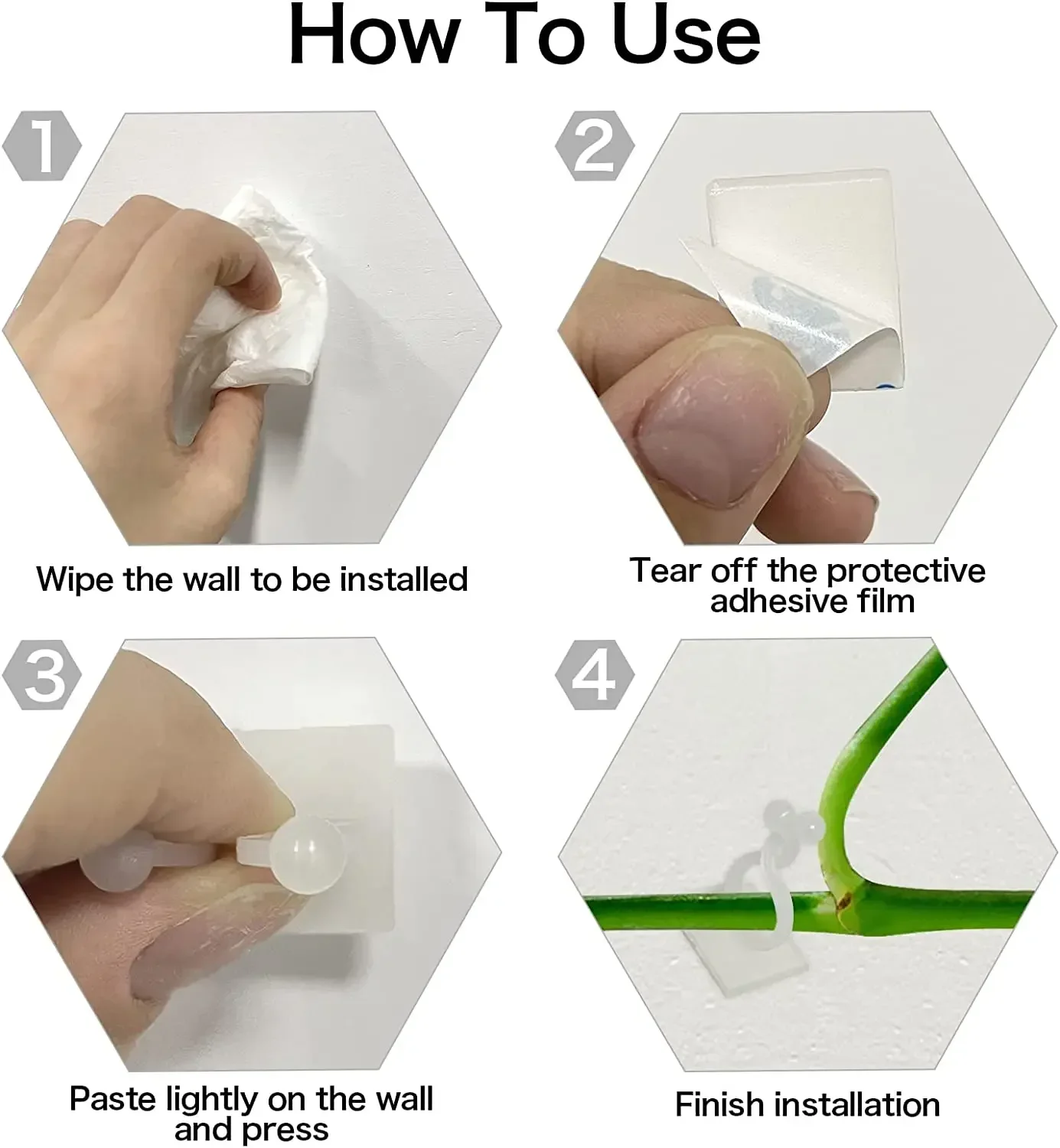 How To Use

1

Wipe the wall to be installed

2

Tear off the protective adhesive film

3

Paste lightly on the wall and press

4

Finish installation