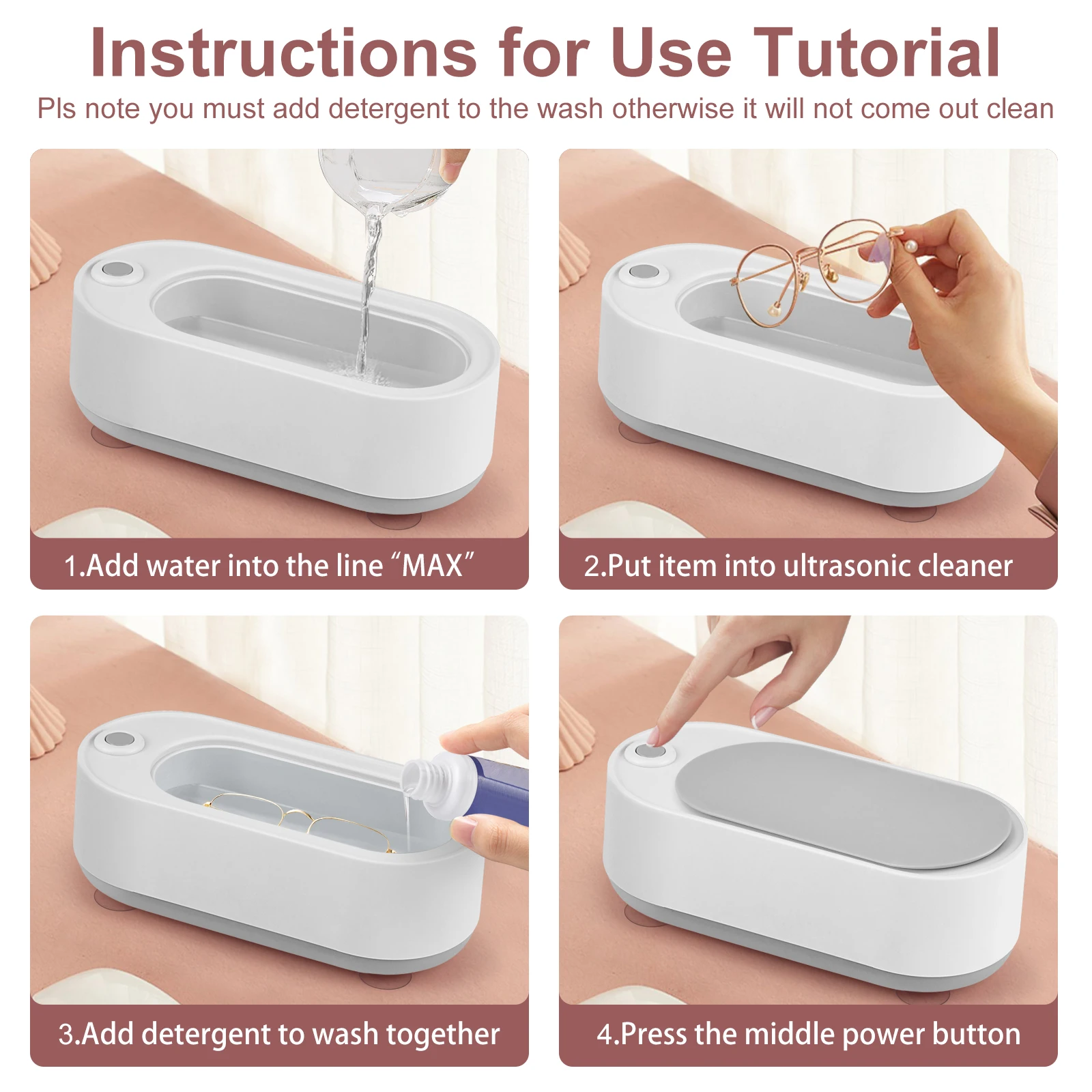 Instructions for Use Tutorial

Pls note you must add detergent to the wash otherwise it will not come out clean

1.Add water into the line “MAX”

2.Put item into ultrasonic cleaner

3.Add detergent to wash together

4.Press the middle power button