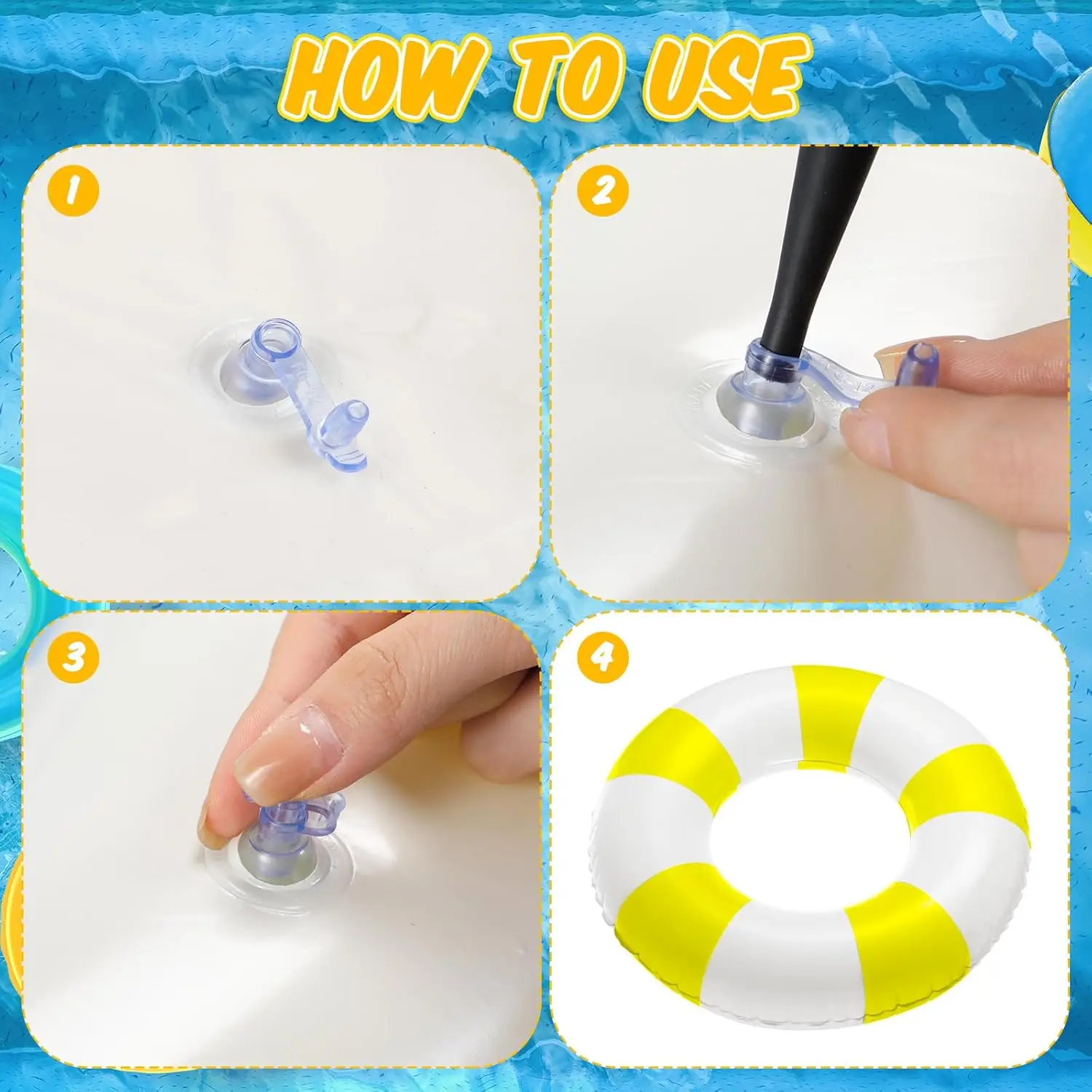 HOW TO USE

1

2

3

4