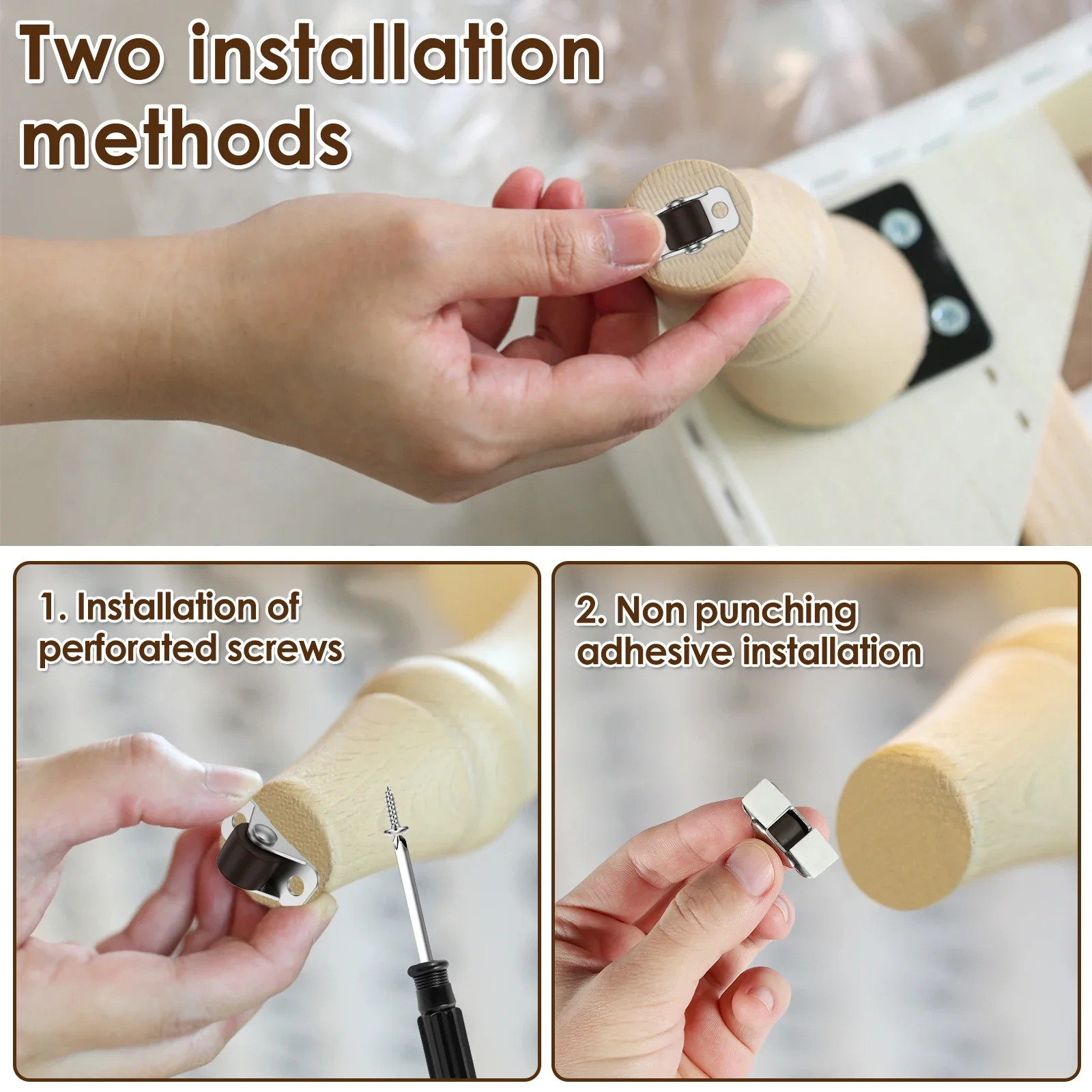 Two installation methods

1. Installation of perforated screws

2. Non punching adhesive installation