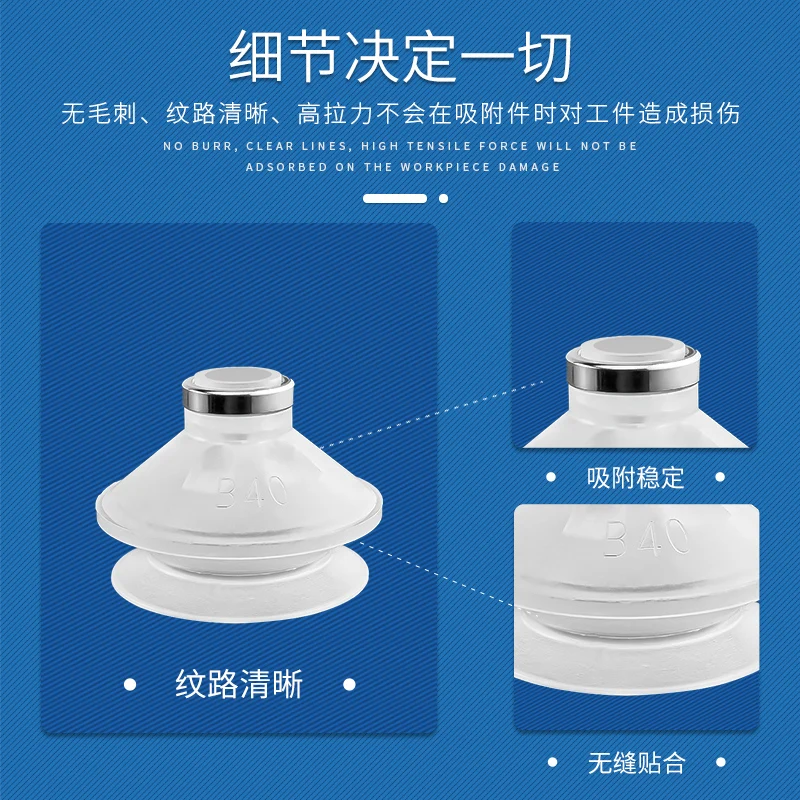 细节决定一切

无毛刺、纹路清晰、高拉力不会在吸附件时对工件造成损伤

NO BURR, CLEAR LINES, HIGH TENSILE FORCE WILL NOT BE ADSORBED ON THE WORKPIECE DAMAGE

B40

纹路清晰

吸附稳定

B40

无缝贴合