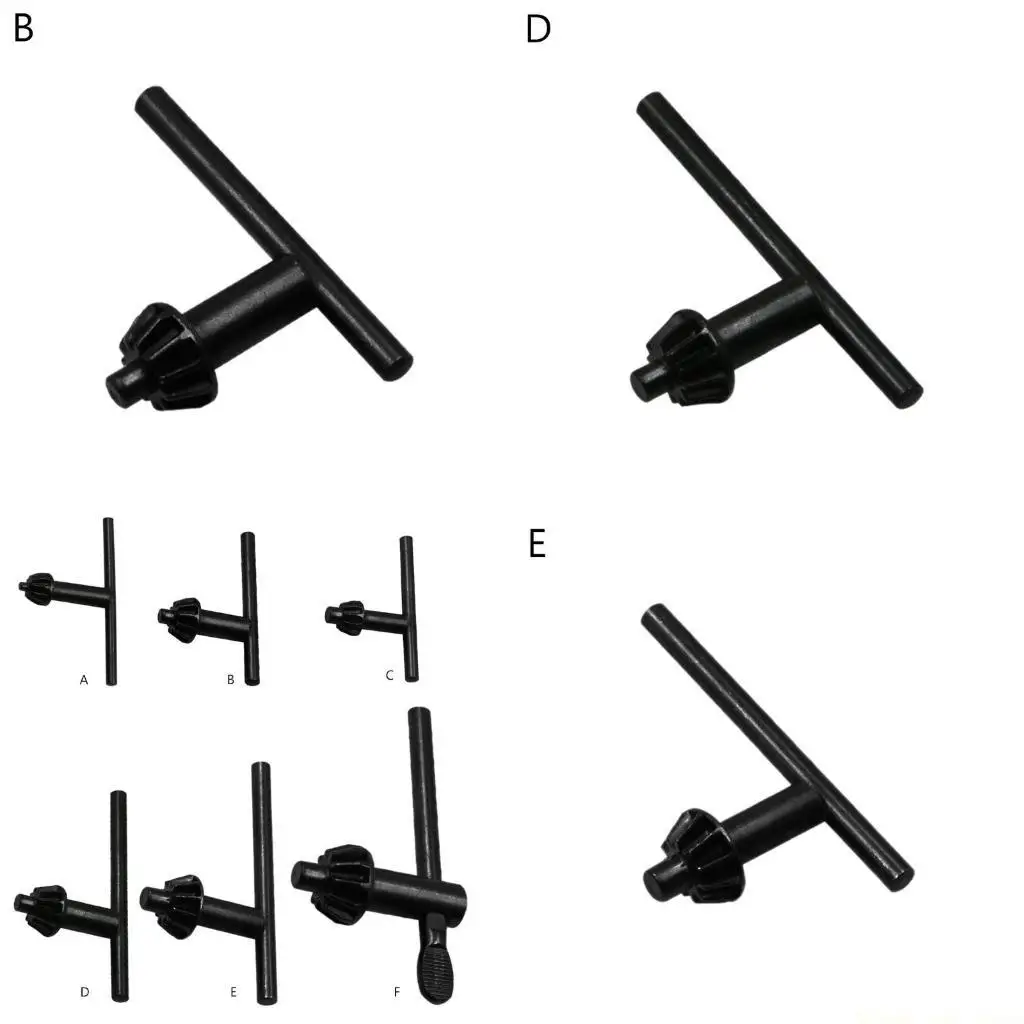 B

D

A B C

D E F

E