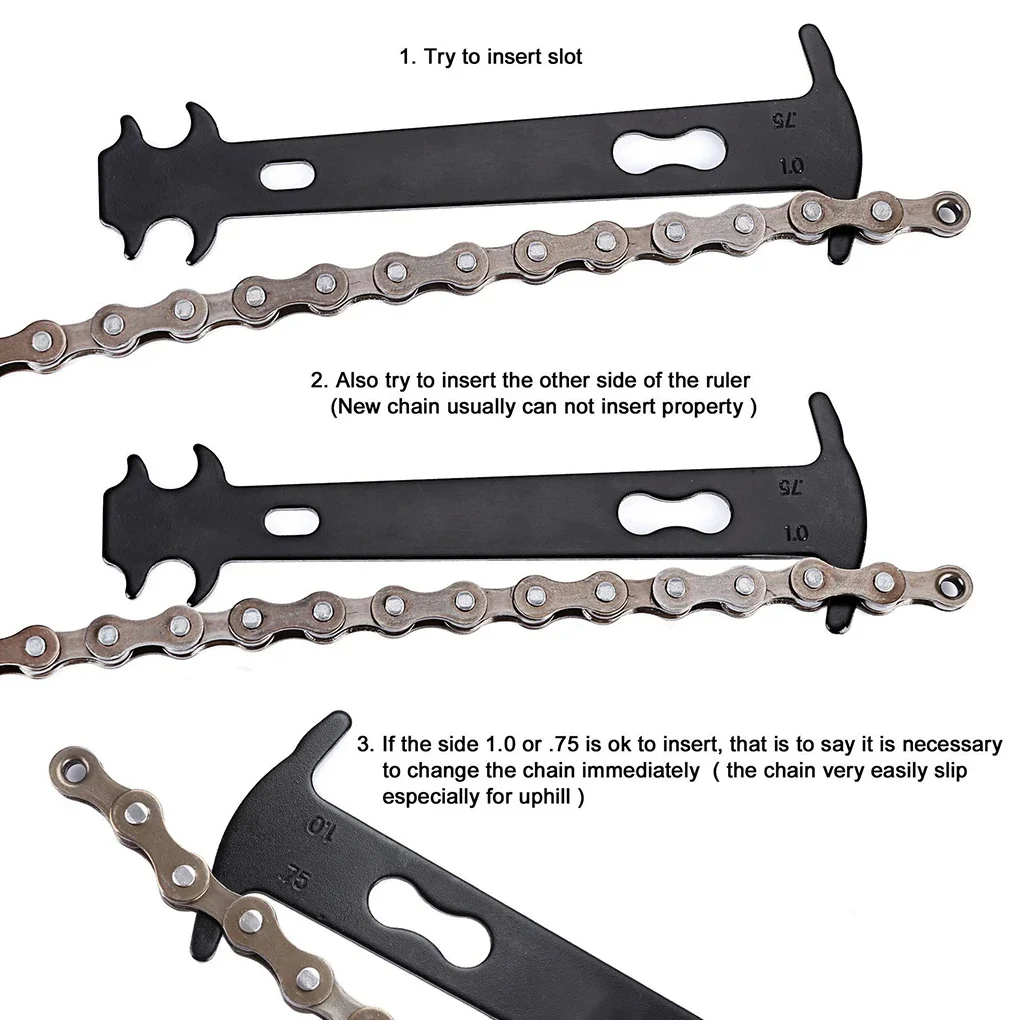 1. Try to insert slot

.75
1.0

2. Also try to insert the other side of the ruler
(New chain usually can not insert property )

.75
1.0

3. If the side 1.0 or .75 is ok to insert, that is to say it is necessary to change the chain immediately ( the chain very easily slip especially for uphill )

1.0
.75