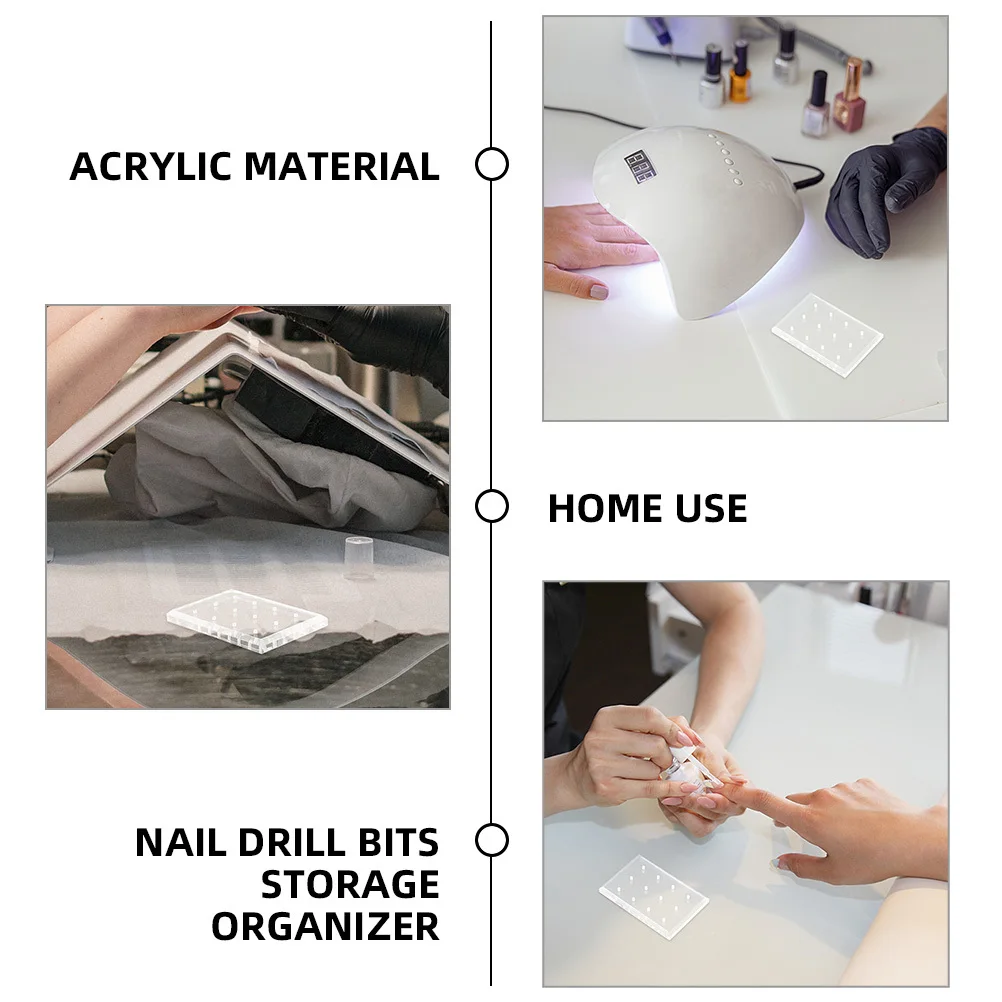 ACRYLIC MATERIAL

HOME USE

NAIL DRILL BITS STORAGE ORGANIZER