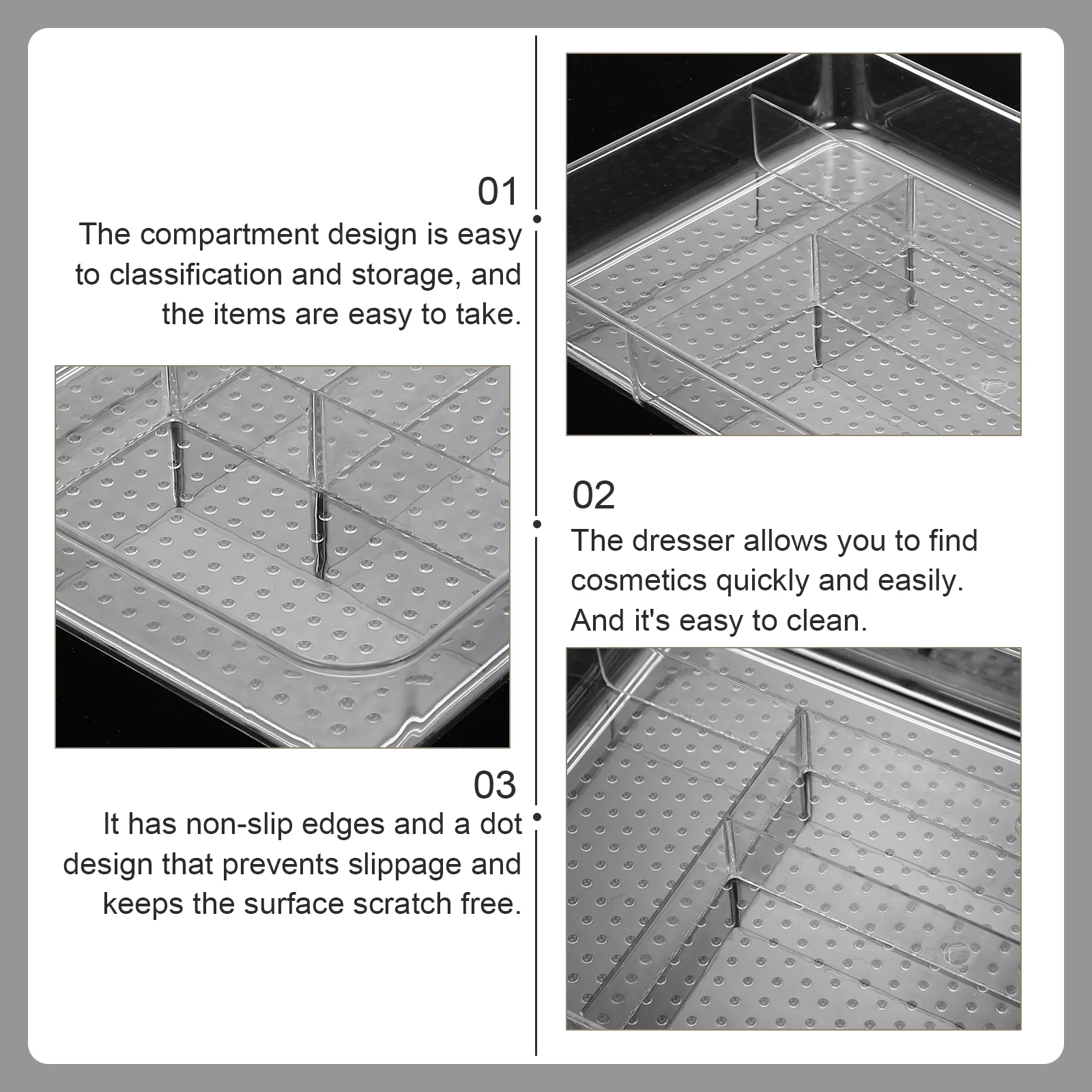 01
The compartment design is easy to classification and storage, and the items are easy to take.

02
The dresser allows you to find cosmetics quickly and easily. And it's easy to clean.

03
It has non-slip edges and a dot design that prevents slippage and keeps the surface scratch free.