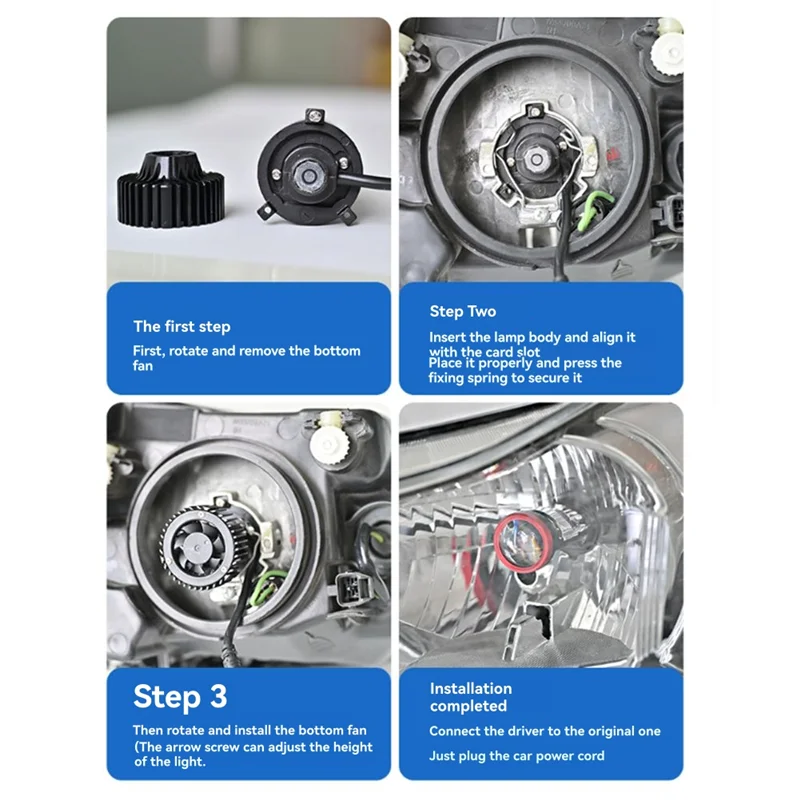 The first step

First, rotate and remove the bottom fan

Step Two

Insert the lamp body and align it with the card slot
Place it properly and press the fixing spring to secure it

Step 3

Then rotate and install the bottom fan
(The arrow screw can adjust the height of the light.

Installation completed

Connect the driver to the original one

Just plug the car power cord