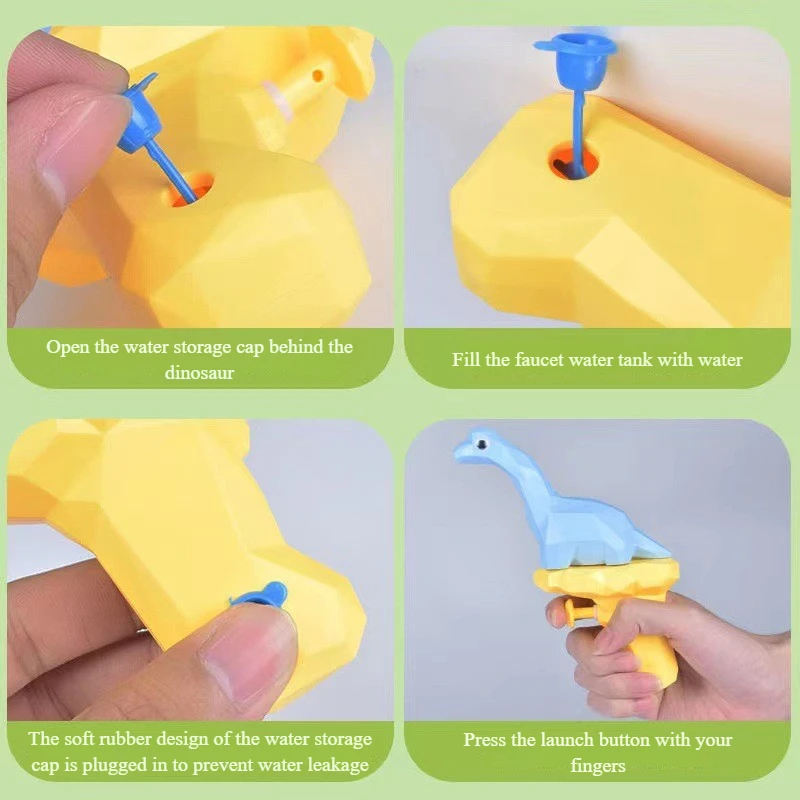 Open the water storage cap behind the dinosaur

Fill the faucet water tank with water

The soft rubber design of the water storage cap is plugged in to prevent water leakage

Press the launch button with your fingers