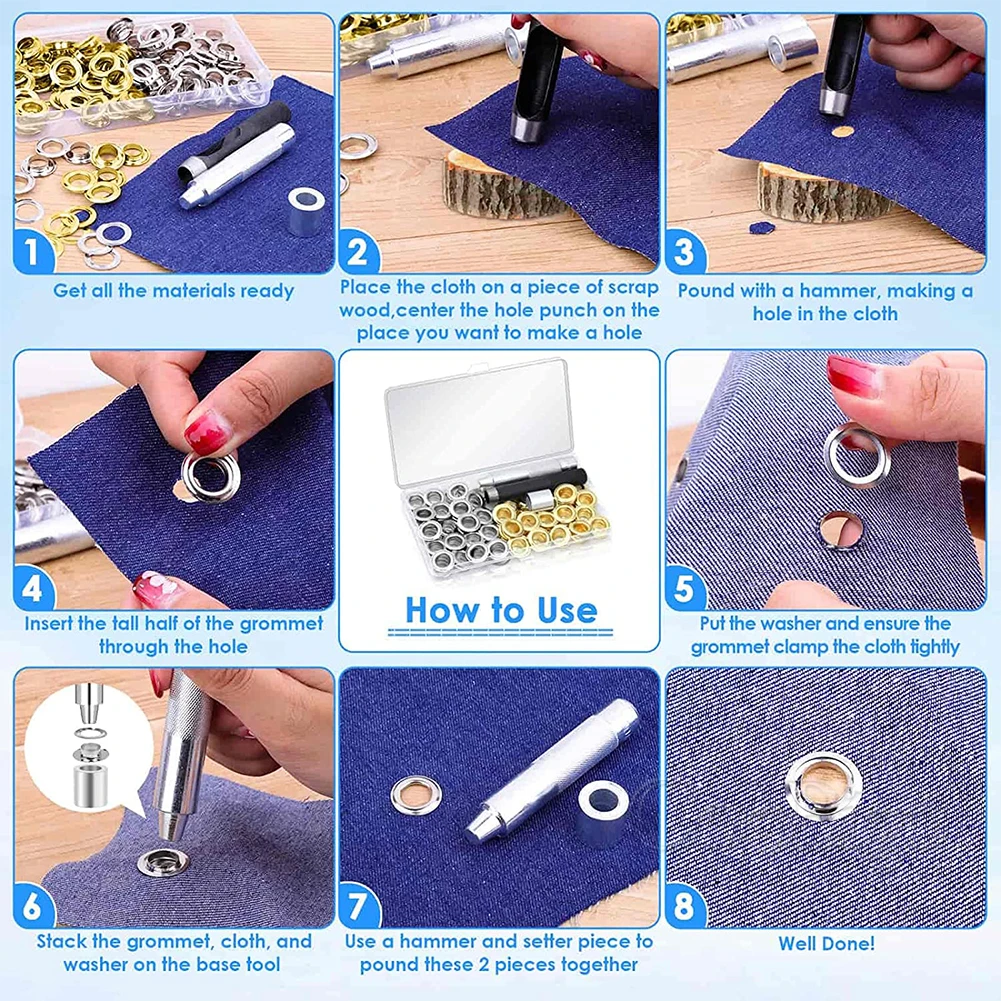 1
Get all the materials ready

2
Place the cloth on a piece of scrap wood,center the hole punch on the place you want to make a hole

3
Pound with a hammer, making a hole in the cloth

4
Insert the tall half of the grommet through the hole

How to Use

5
Put the washer and ensure the grommet clamp the cloth tightly

6
Stack the grommet, cloth, and washer on the base tool

7
Use a hammer and setter piece to pound these 2 pieces together

8
Well Done!