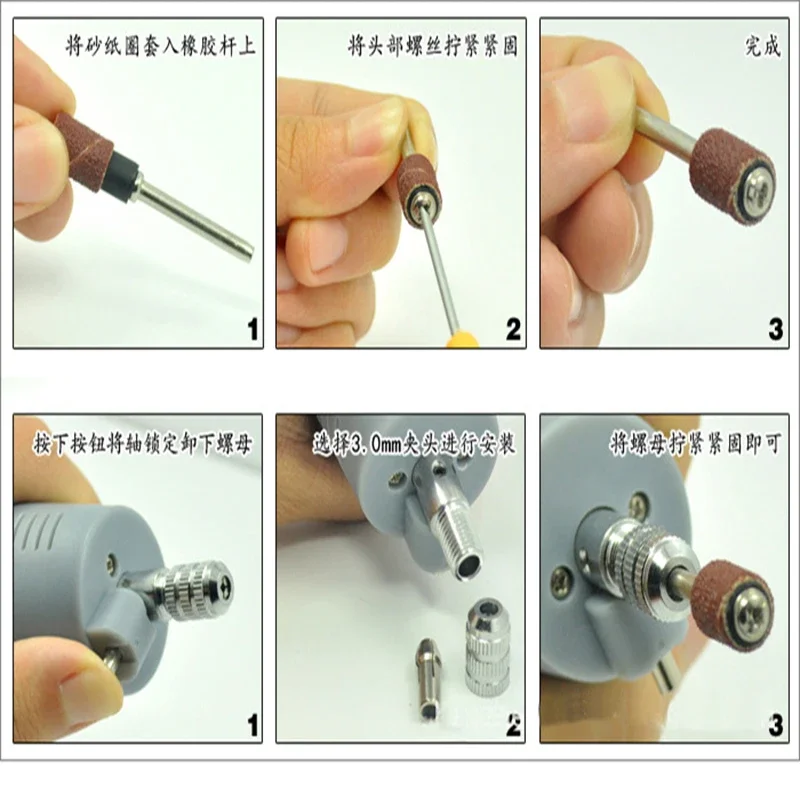 将砂纸圈套入橡胶杆上

1

将头部螺丝拧紧紧固

2

完成

3

按下按钮将轴锁定卸下螺母

1

选择3.0mm夹头进行安装

2

将螺母拧紧紧固即可

3