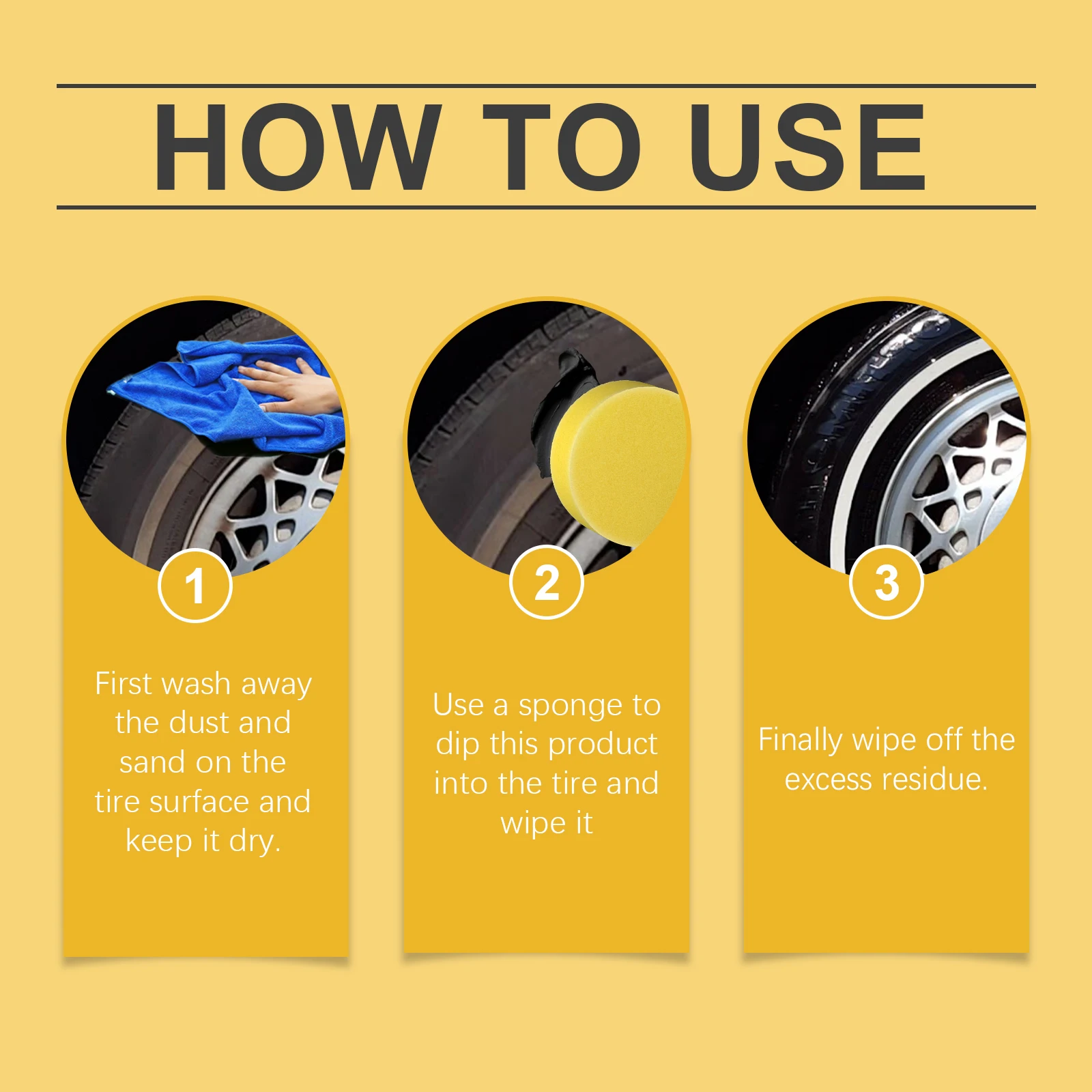 HOW TO USE

1

First wash away the dust and sand on the tire surface and keep it dry.

2

Use a sponge to dip this product into the tire and wipe it

3

Finally wipe off the excess residue.