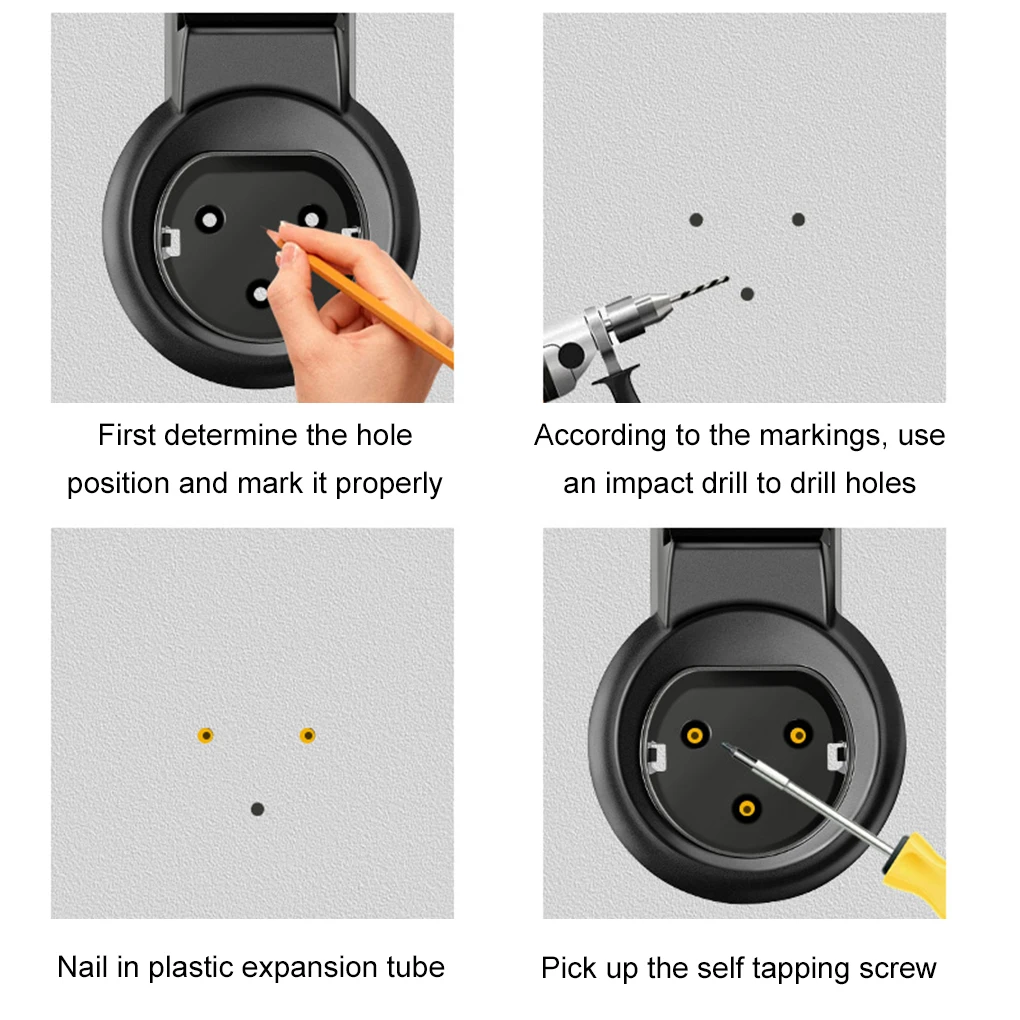 First determine the hole position and mark it properly

According to the markings, use an impact drill to drill holes

Nail in plastic expansion tube

Pick up the self tapping screw