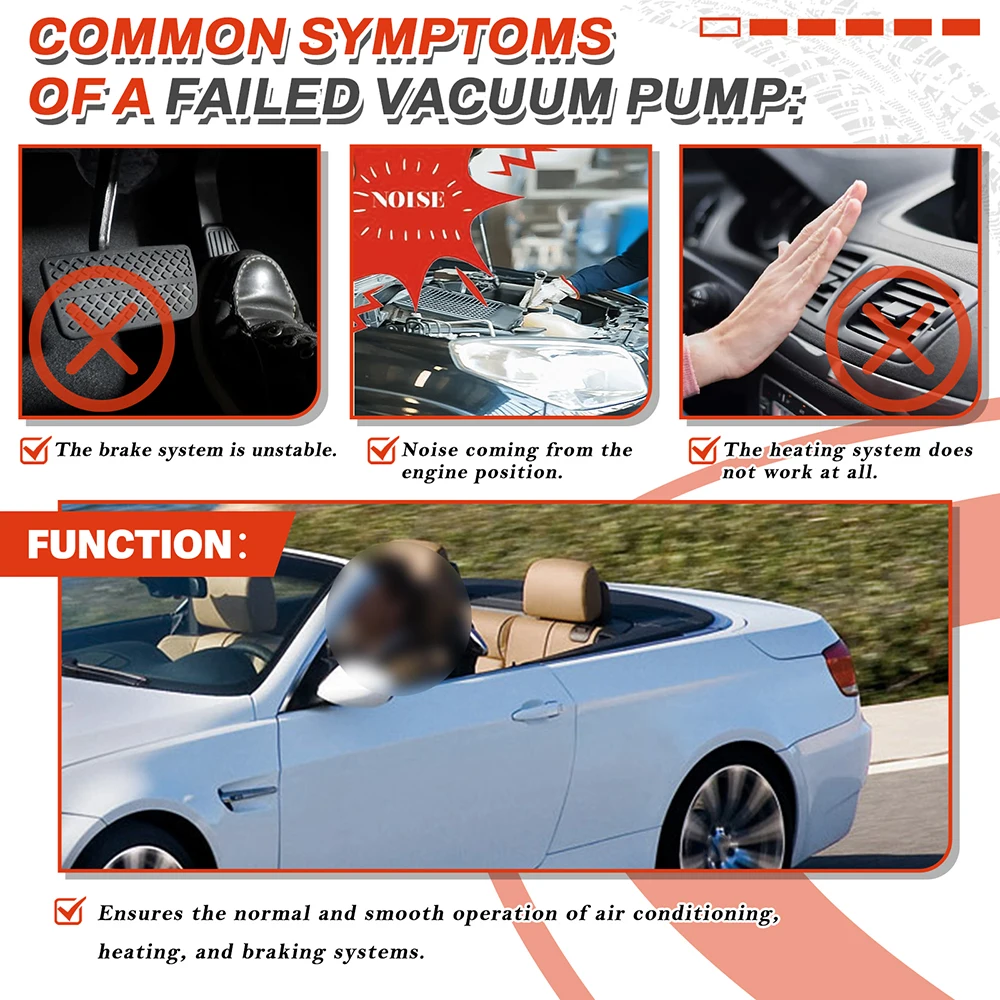 COMMON SYMPTOMS OF A FAILED VACUUM PUMP:

NOISE

The brake system is unstable.

Noise coming from the engine position.

The heating system does not work at all.

FUNCTION:

Ensures the normal and smooth operation of air conditioning, heating, and braking systems.