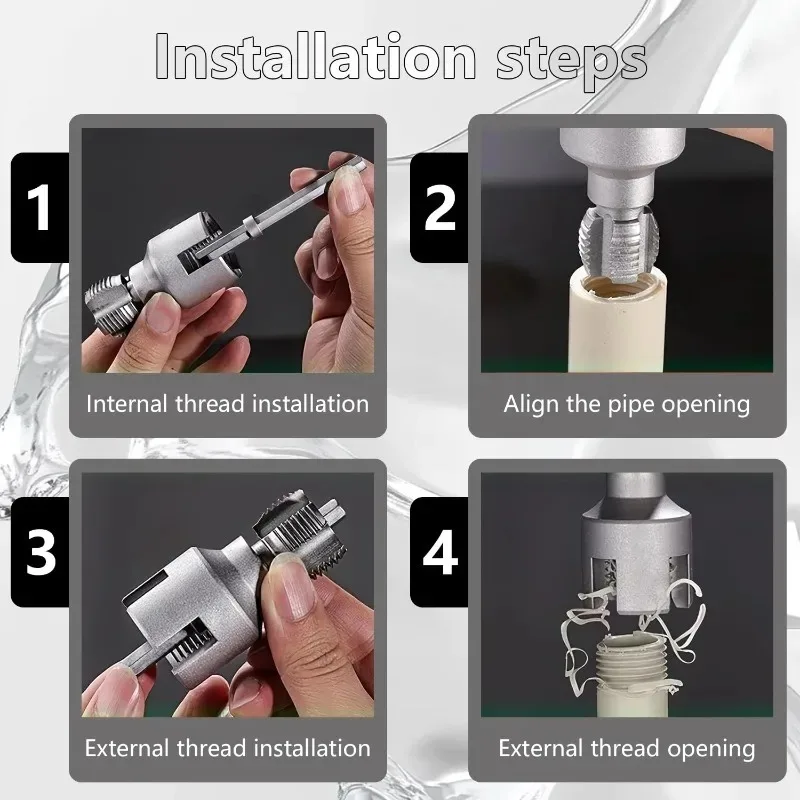 Installation steps

1

Internal thread installation

2

Align the pipe opening

3

External thread installation

4

External thread opening