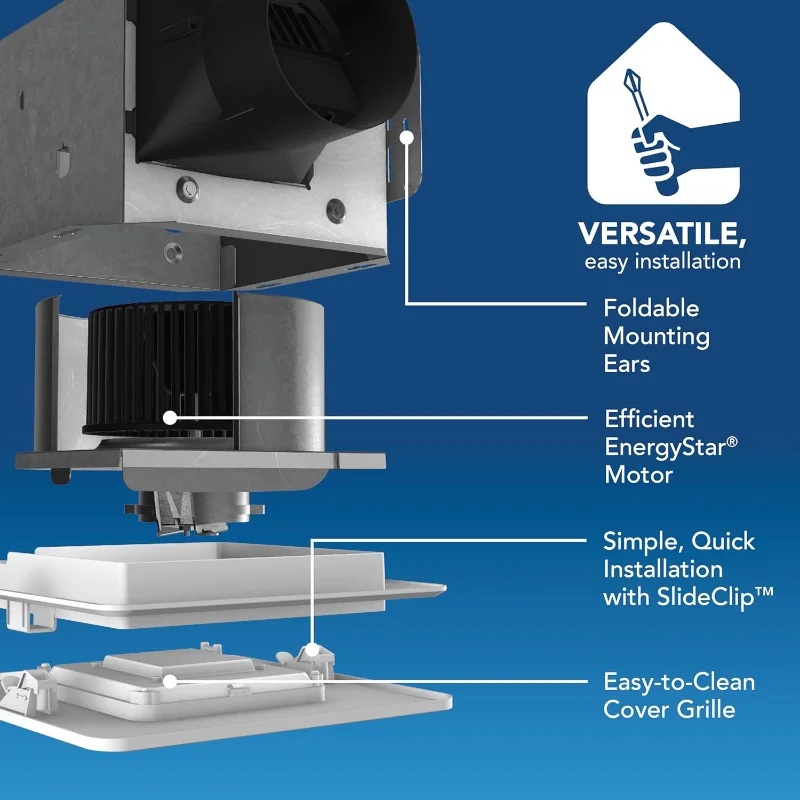 VERSATILE,
easy installation

Foldable Mounting Ears

Efficient EnergyStar® Motor

Simple, Quick Installation with SlideClip™

Easy-to-Clean Cover Grille